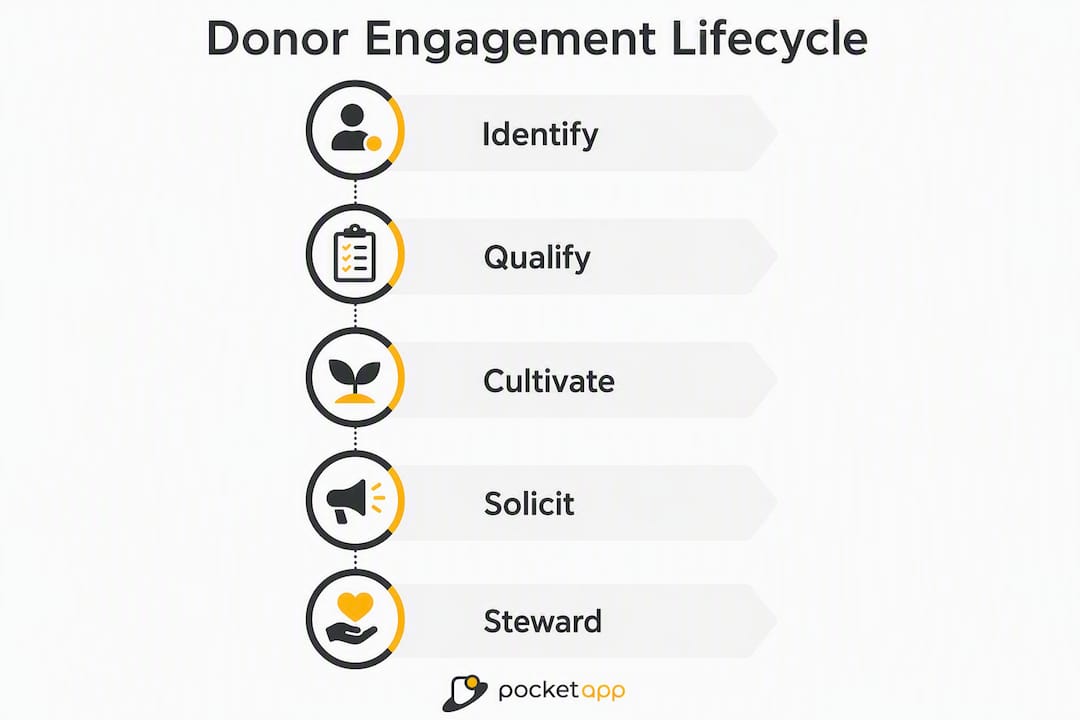 Donor Engagement Lifecycle

Identify

Qualify

Cultivate

Solicit

Steward

pocketapp