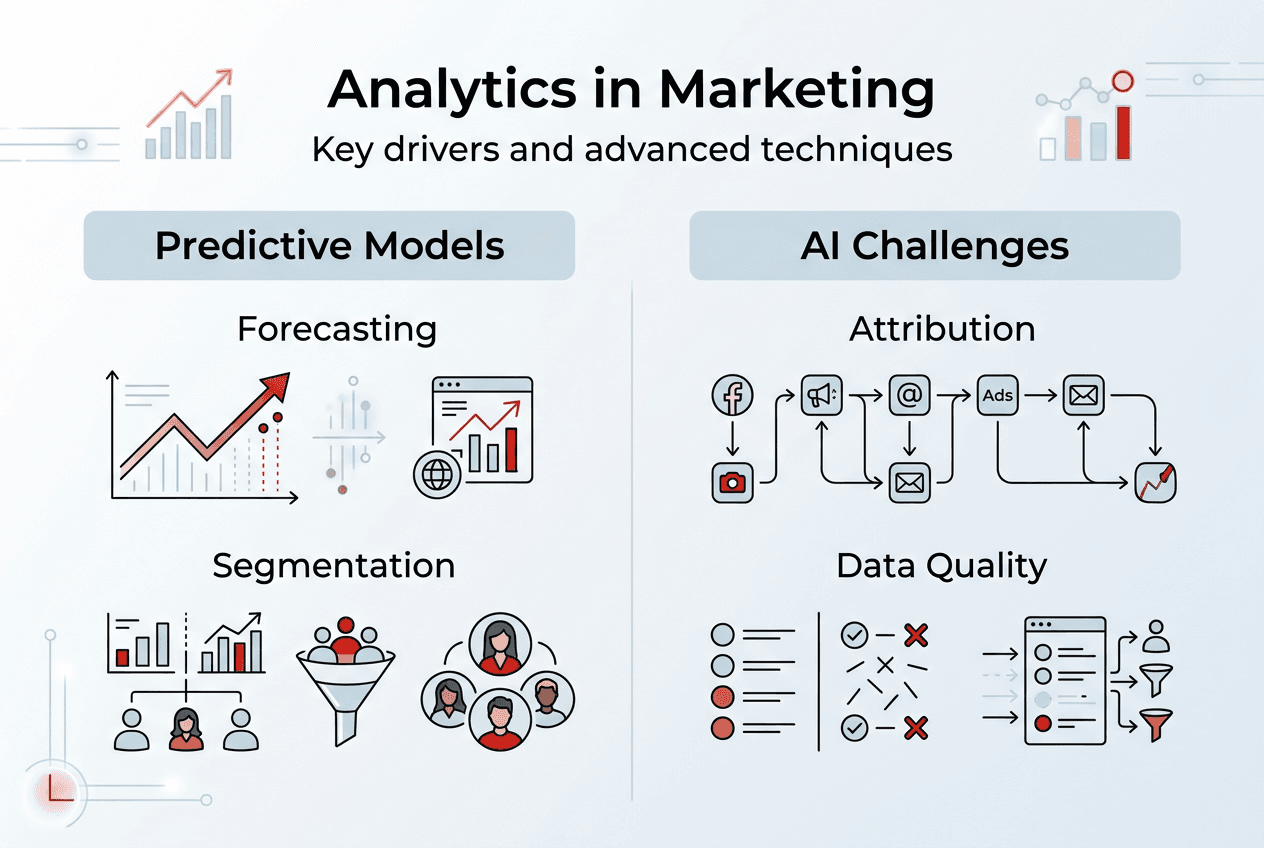 Analytics in Marketing
Key drivers and advanced techniques

Predictive Models

Forecasting

Segmentation

AI Challenges

Attribution

Ads

Data Quality