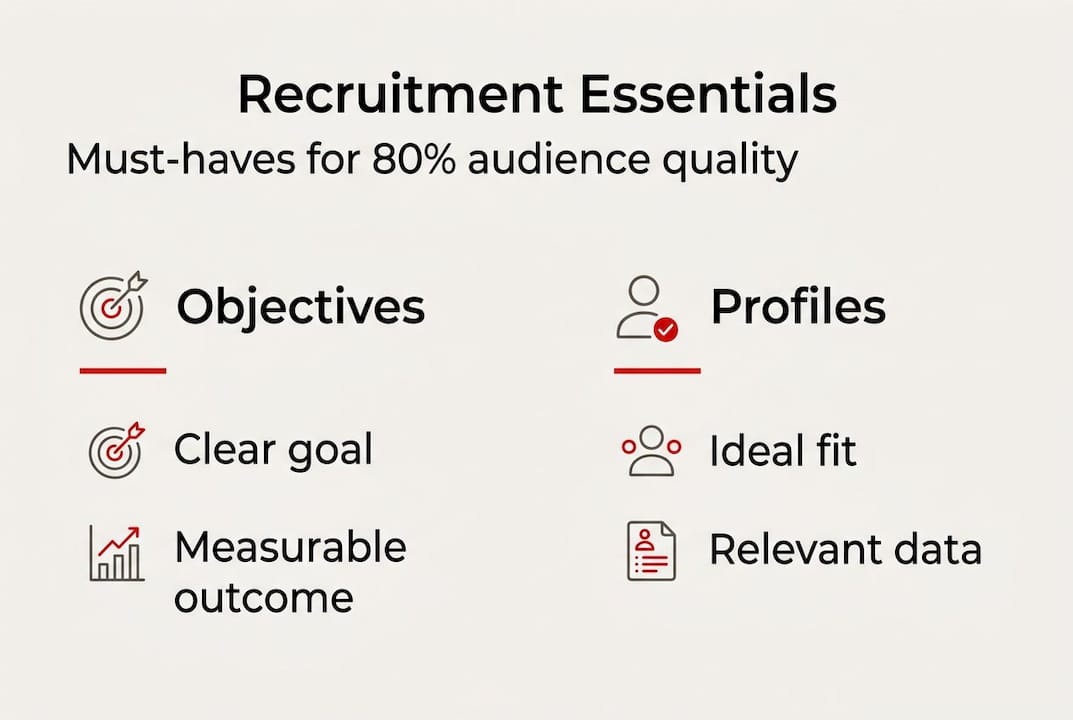 Recruitment Essentials

Must-haves for 80% audience quality

Objectives

Clear goal

Measurable outcome

Profiles

Ideal fit

Relevant data