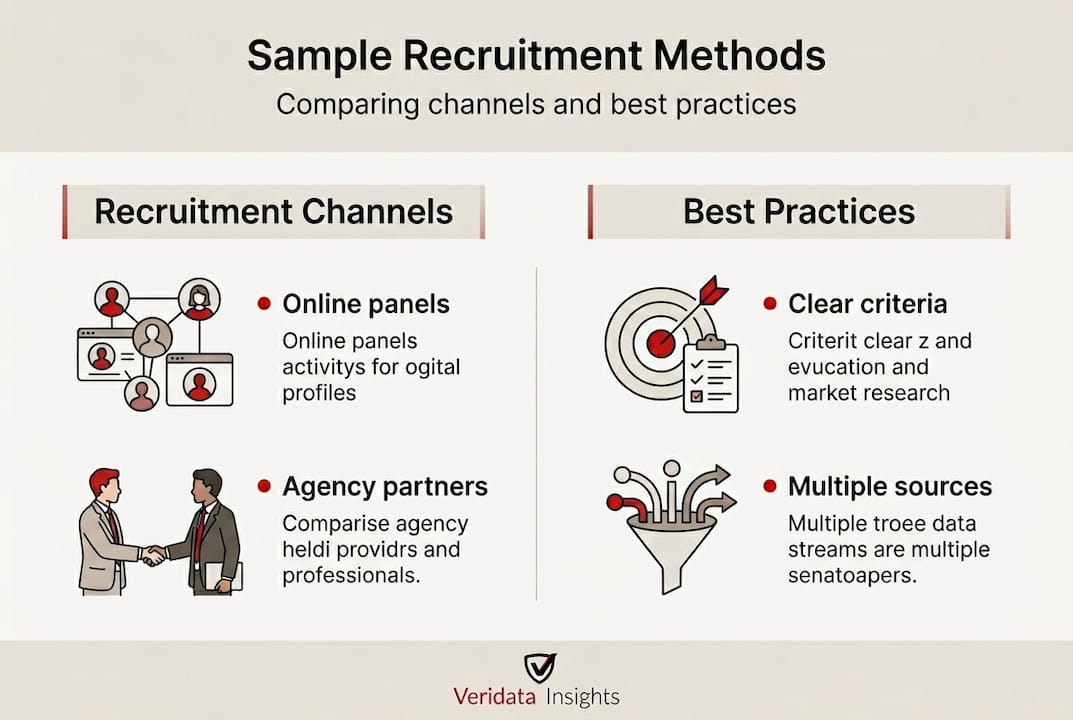 Sample Recruitment Methods

Comparing channels and best practices

Recruitment Channels

Online panels

Online panels activitys for ogital profiles

Agency partners

Comparise agency heldi providrs and professionals.

Best Practices

Clear criteria

Criterit clear z and evucation and market research

Multiple sources

Multiple troee data streams are multiple senatoapers.

Veridata Insights