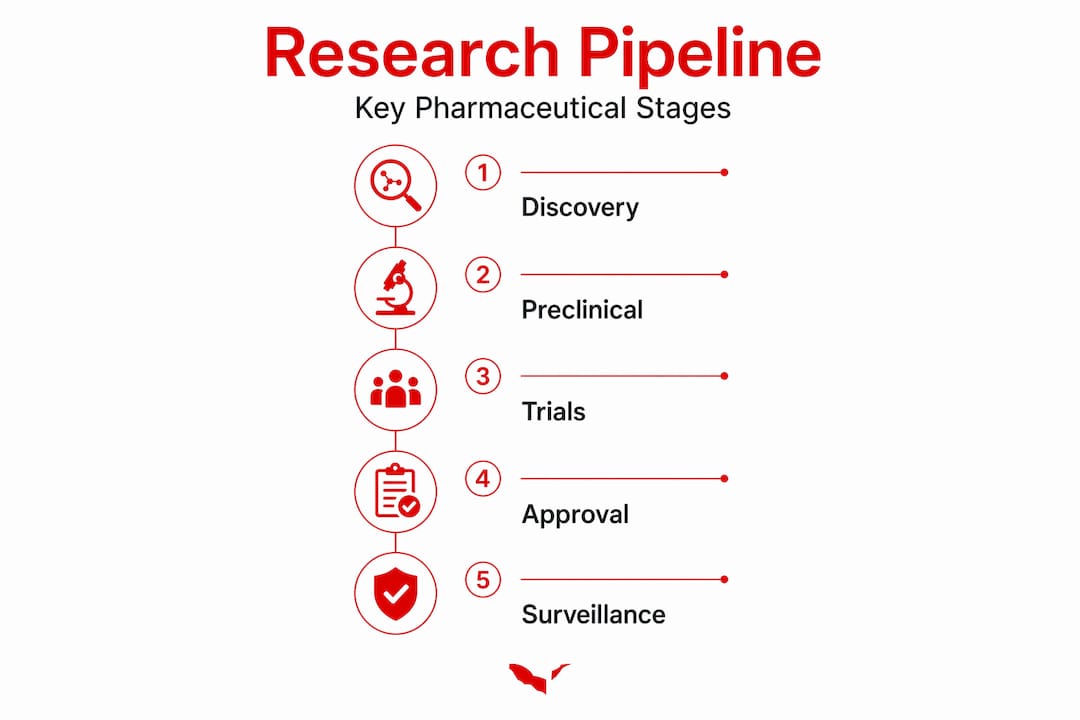 Research Pipeline
Key Pharmaceutical Stages

1
Discovery

2
Preclinical

3
Trials

4
Approval

5
Surveillance