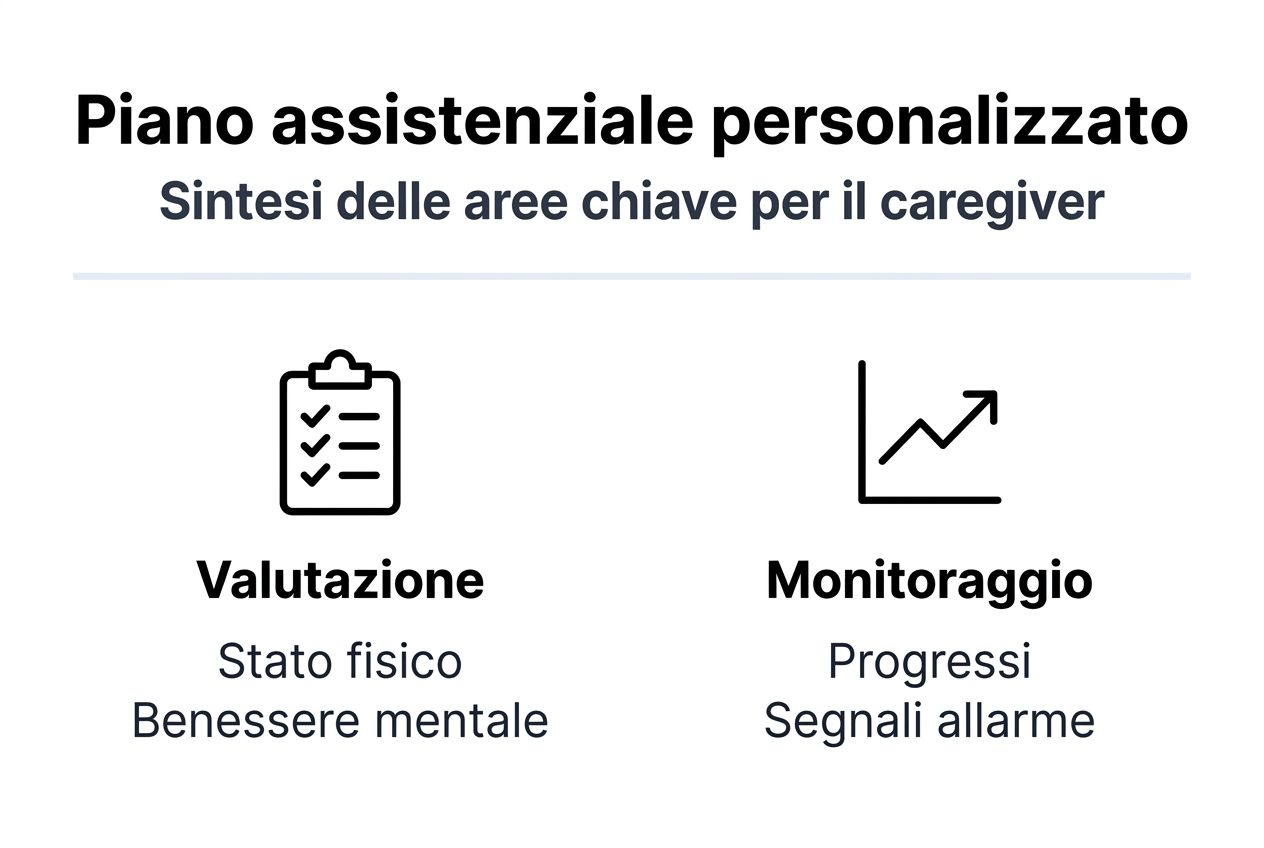 Piano assistenziale personalizzato

Sintesi delle aree chiave per il caregiver

Valutazione

Stato fisico
Benessere mentale

Monitoraggio

Progressi
Segnali allarme