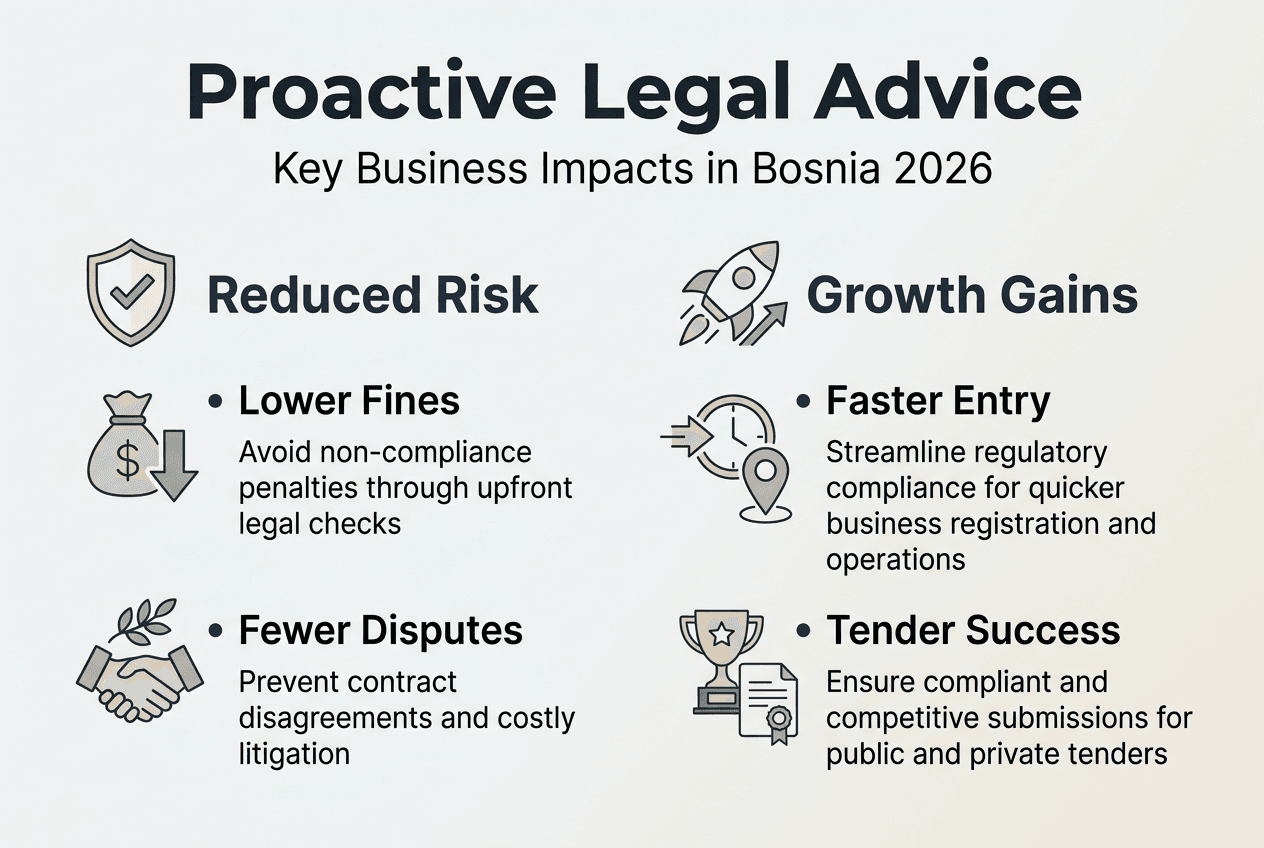 Proactive Legal Advice

Key Business Impacts in Bosnia 2026

Reduced Risk

• Lower Fines

Avoid non-compliance penalties through upfront legal checks

• Fewer Disputes

Prevent contract disagreements and costly litigation

Growth Gains

• Faster Entry

Streamline regulatory compliance for quicker business registration and operations

• Tender Success

Ensure compliant and competitive submissions for public and private tenders