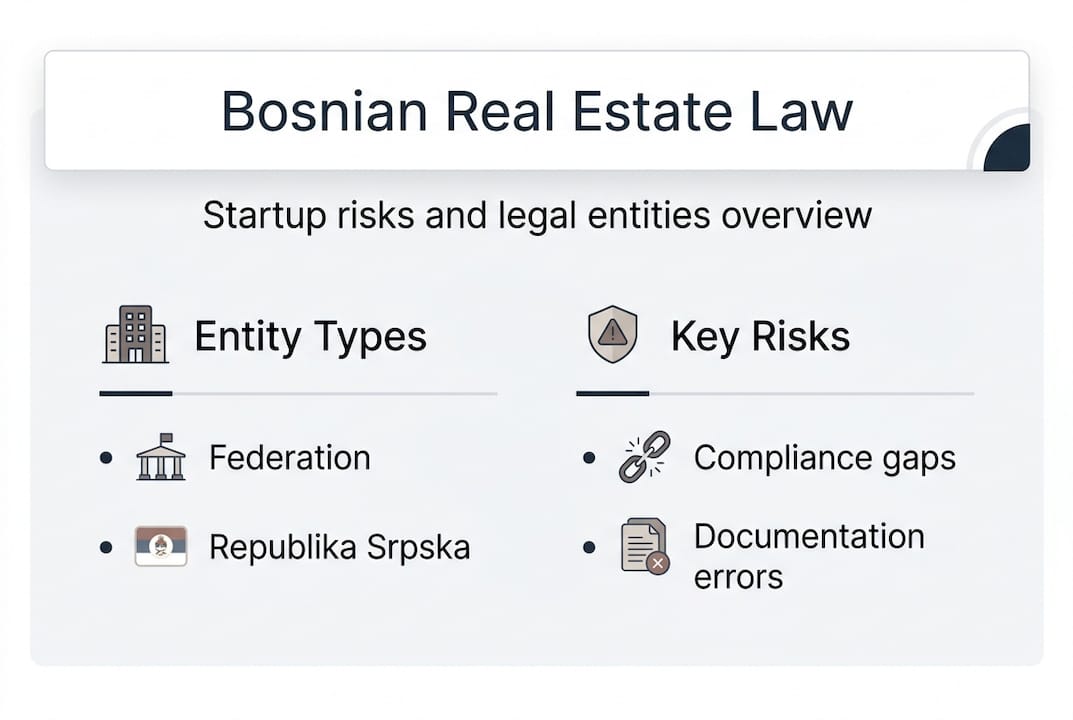 Bosnian Real Estate Law

Startup risks and legal entities overview

Entity Types

- Federation
- Republika Srpska

Key Risks

- Compliance gaps
- Documentation errors