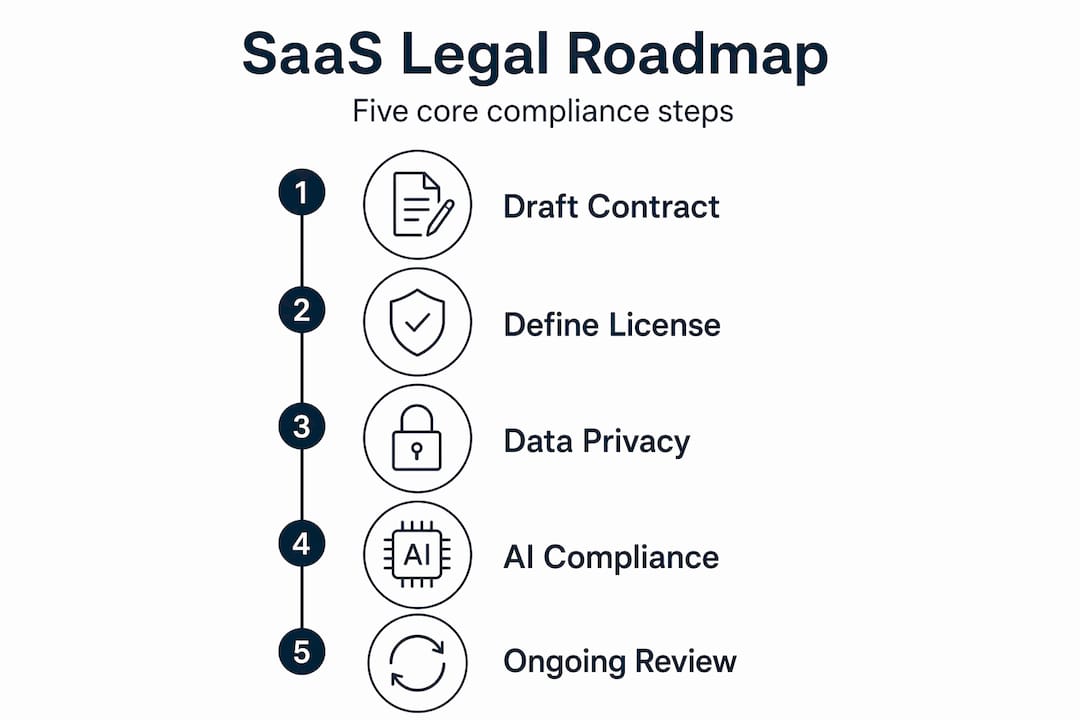 SaaS Legal Roadmap

Five core compliance steps

1 Draft Contract

2 Define License

3 Data Privacy

4 AI AI Compliance

5 Ongoing Review