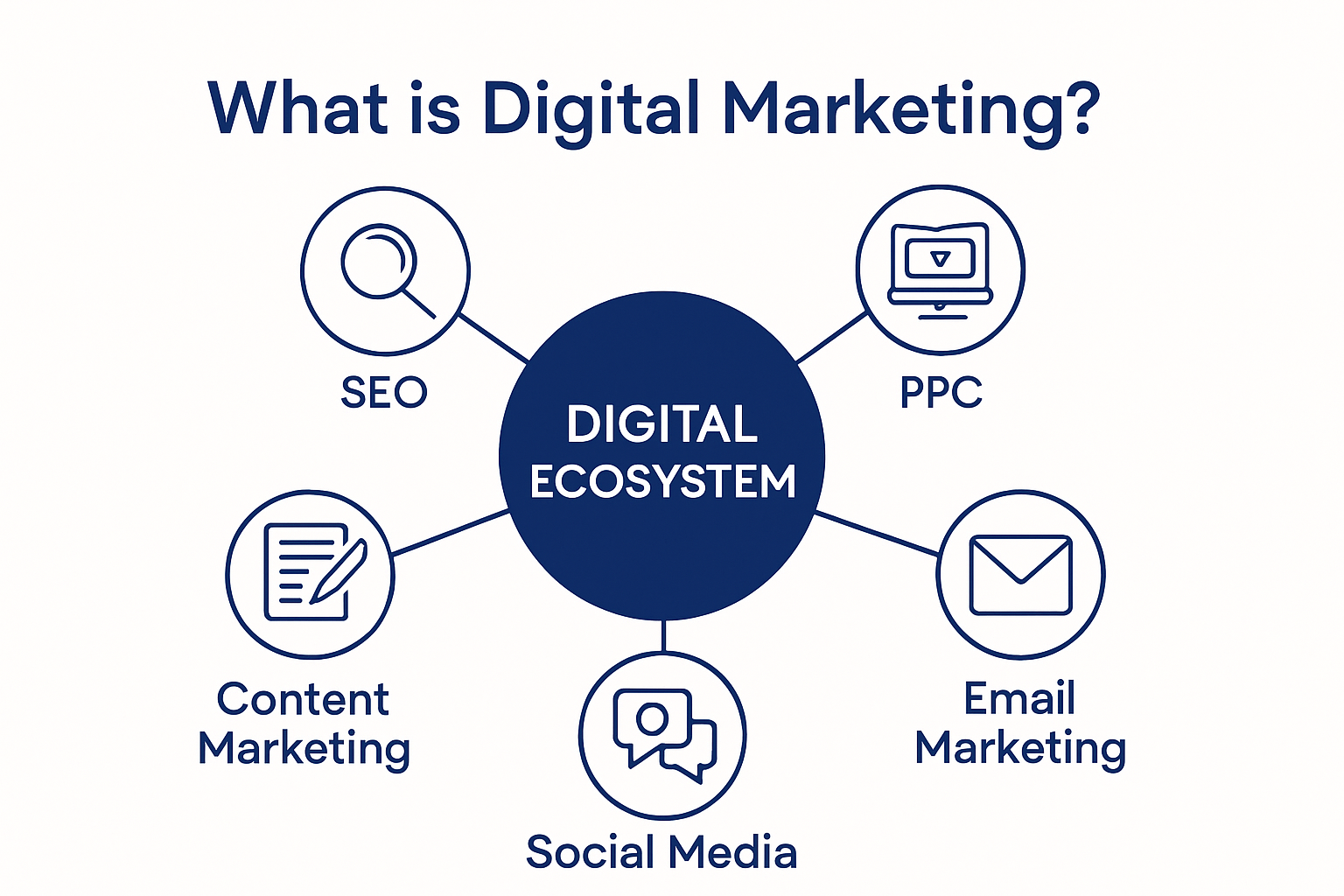 What is Digital Marketing?

SEO

PPC

DIGITAL ECOSYSTEM

Content Marketing

Email Marketing

Social Media