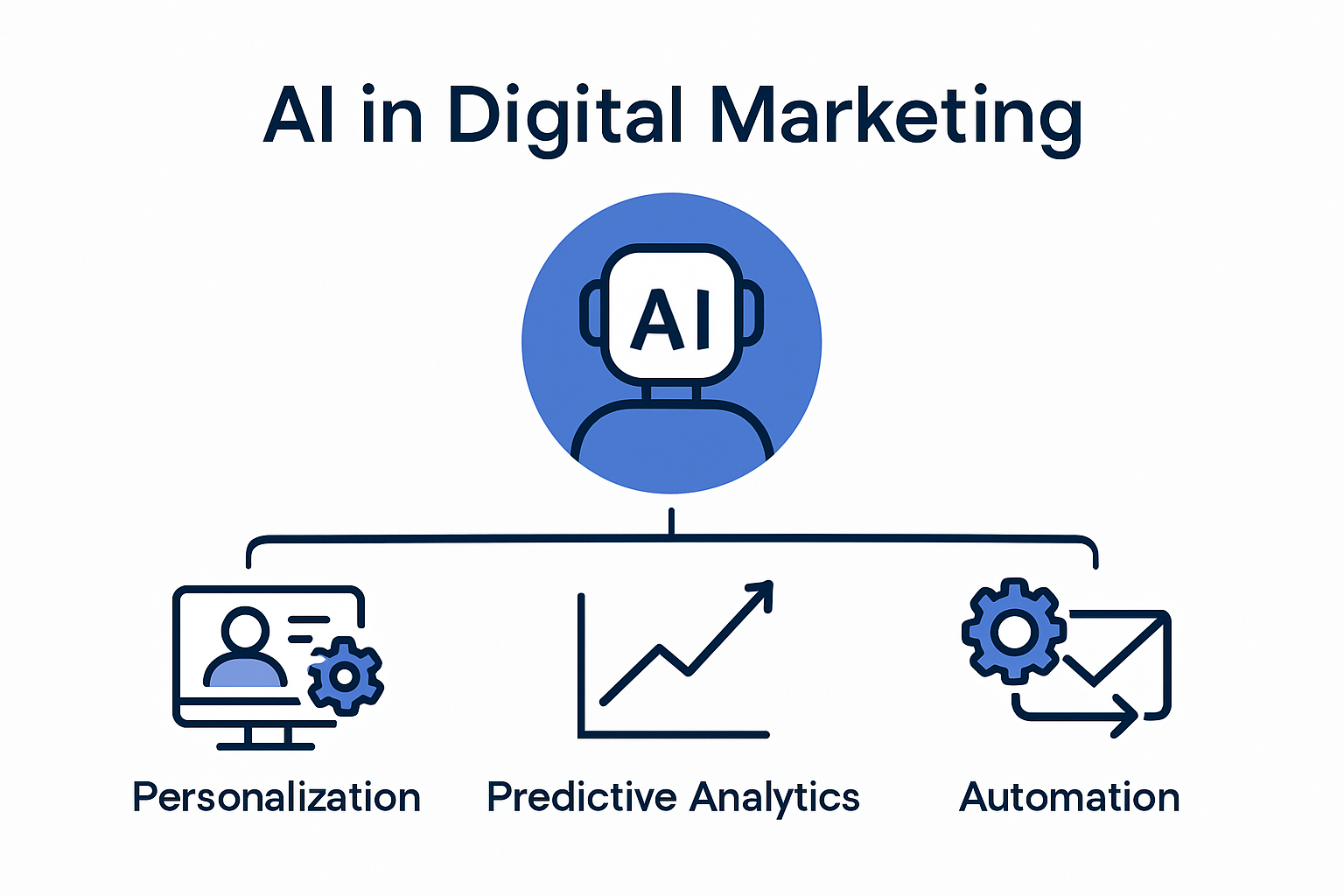 AI in Digital Marketing

AI

Personalization

Predictive Analytics

Automation