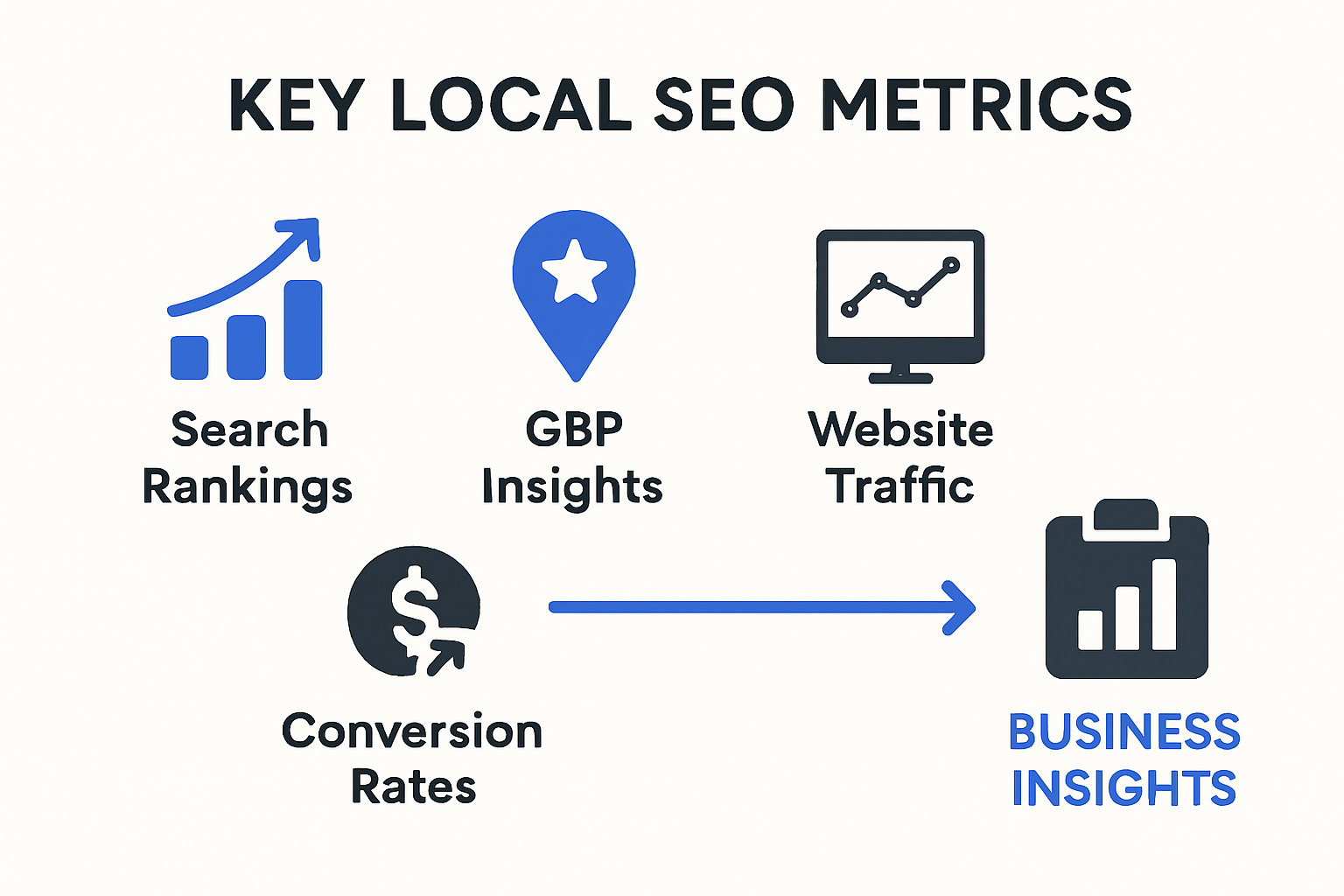 KEY LOCAL SEO METRICS

Search Rankings

GBP Insights

Website Traffic

Conversion Rates

BUSINESS INSIGHTS