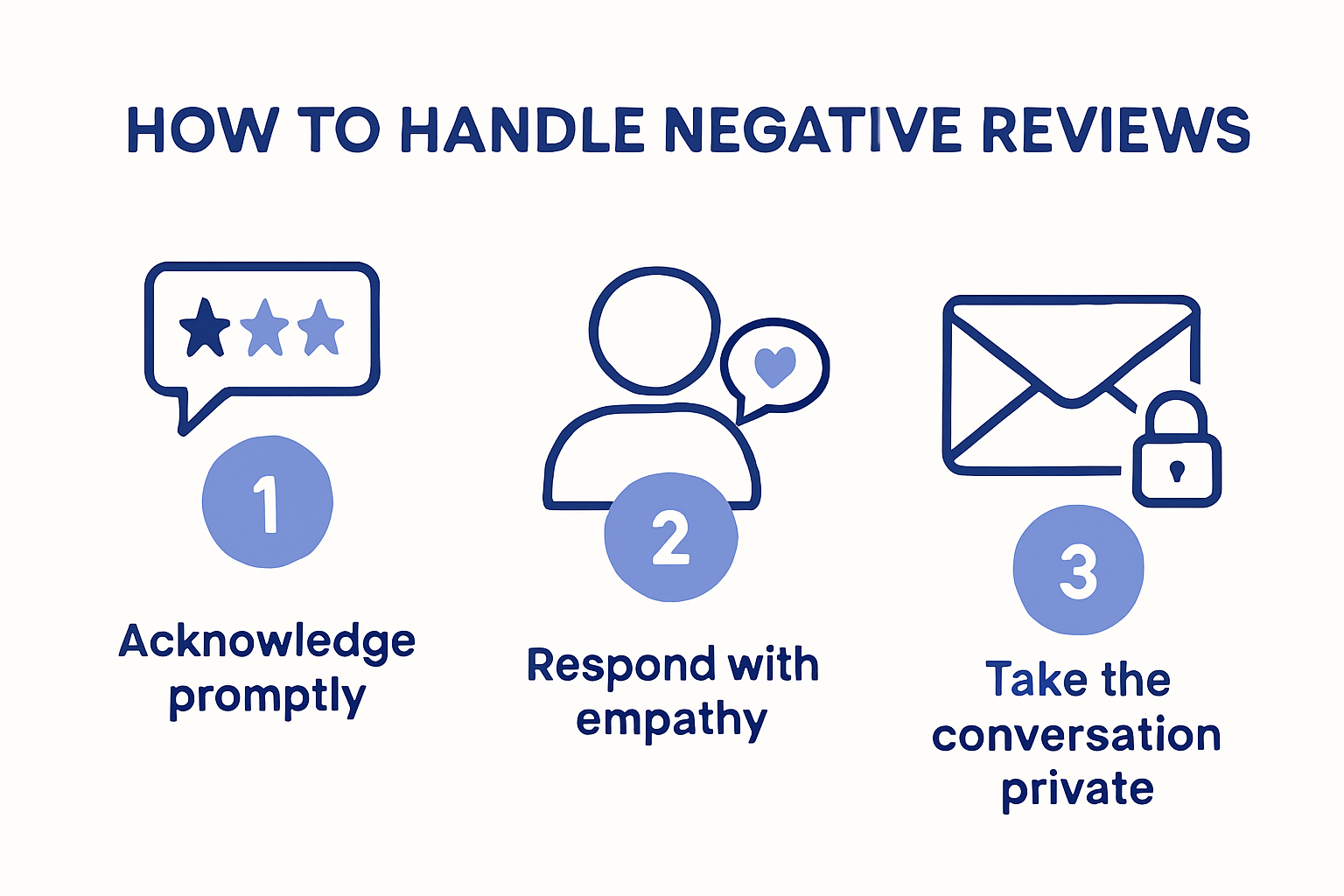 HOW TO HANDLE NEGATIVE REVIEWS

1

Acknowledge promptly

2

Respond with empathy

3

Take the conversation private