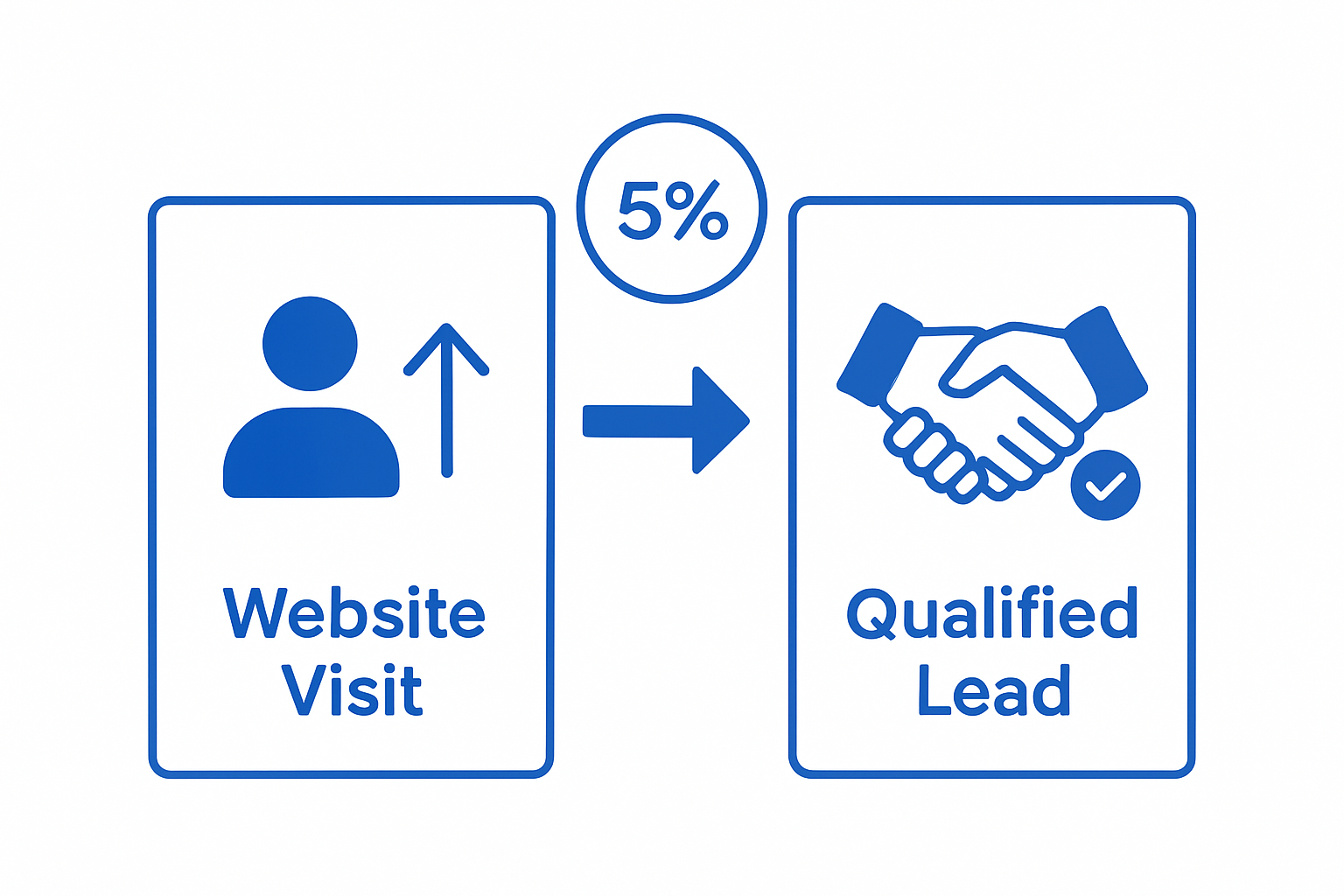 Website Visit

5%

Qualified Lead