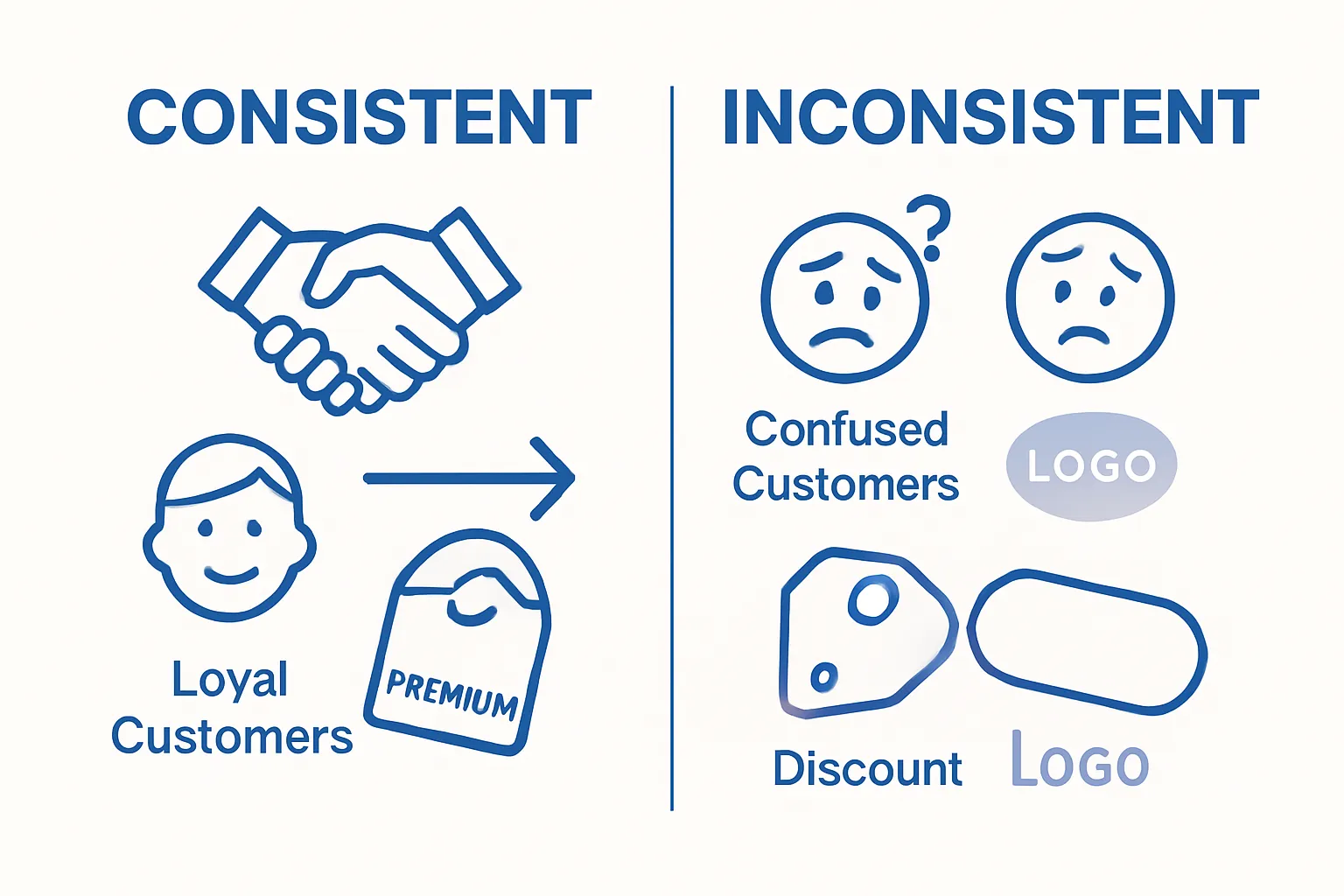 CONSISTENT

Loyal Customers

PREMIUM

INCONSISTENT

?

Confused Customers

LOGO

Discount

LOGO