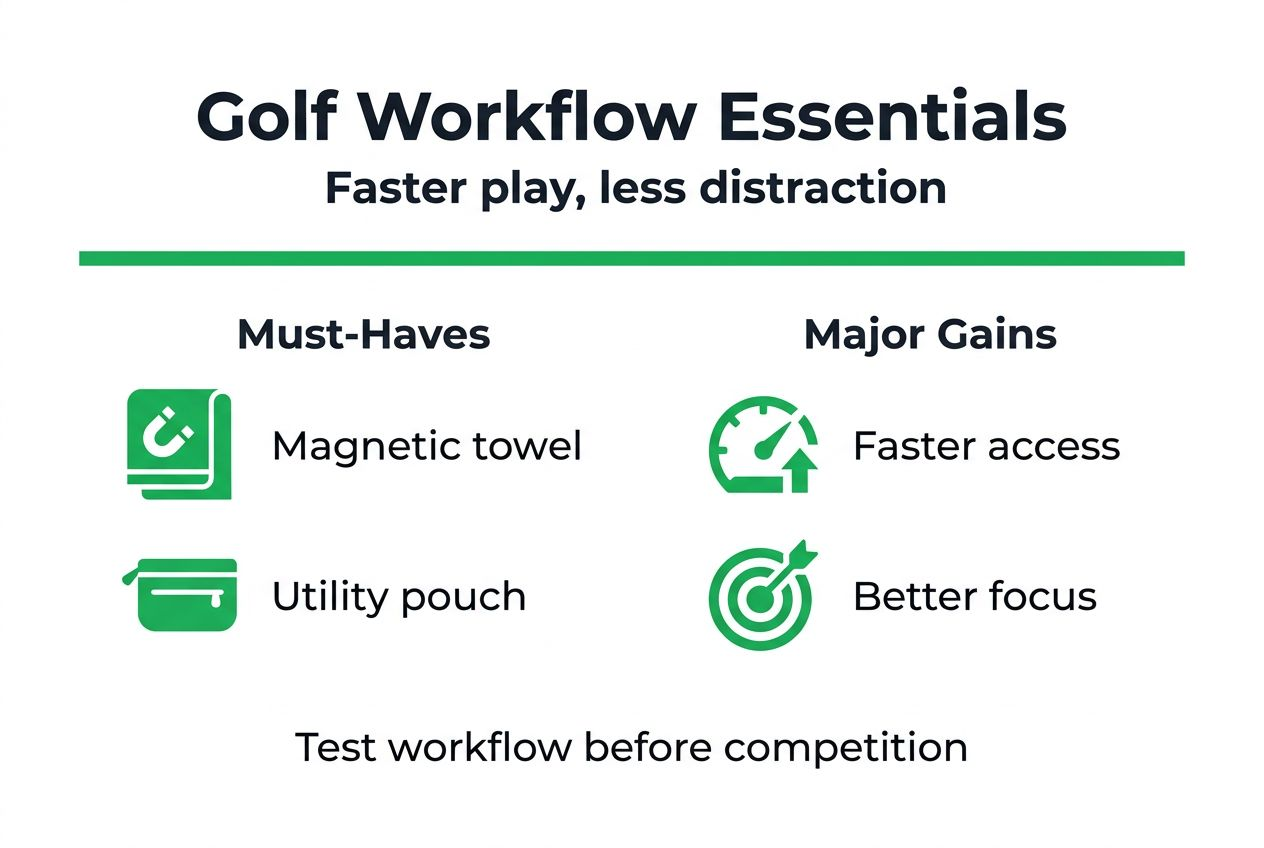 Golf Workflow Essentials

Faster play, less distraction

Must-Haves

Magnetic towel

Utility pouch

Major Gains

Faster access

Better focus

Test workflow before competition