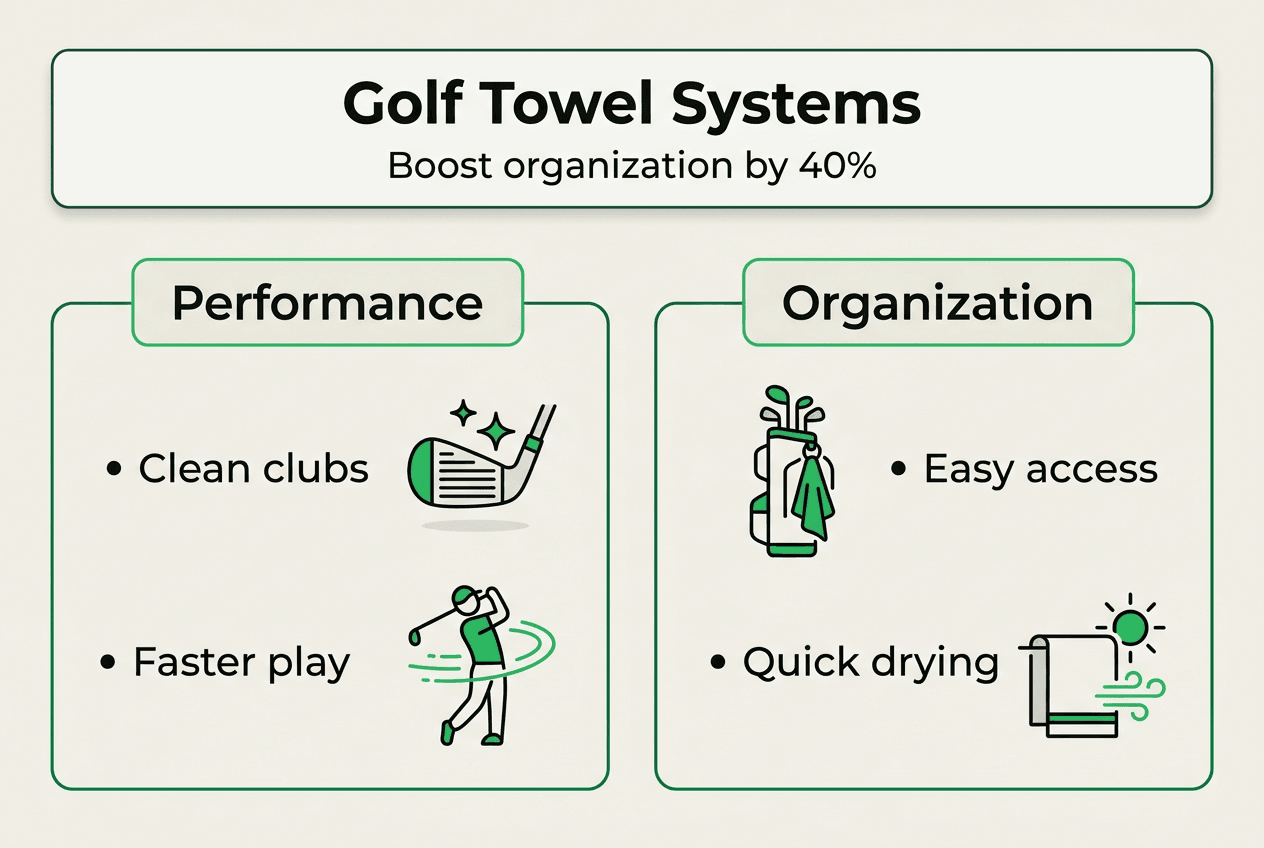 Golf Towel Systems
Boost organization by 40%

Performance

• Clean clubs

• Faster play

Organization

• Easy access

• Quick drying