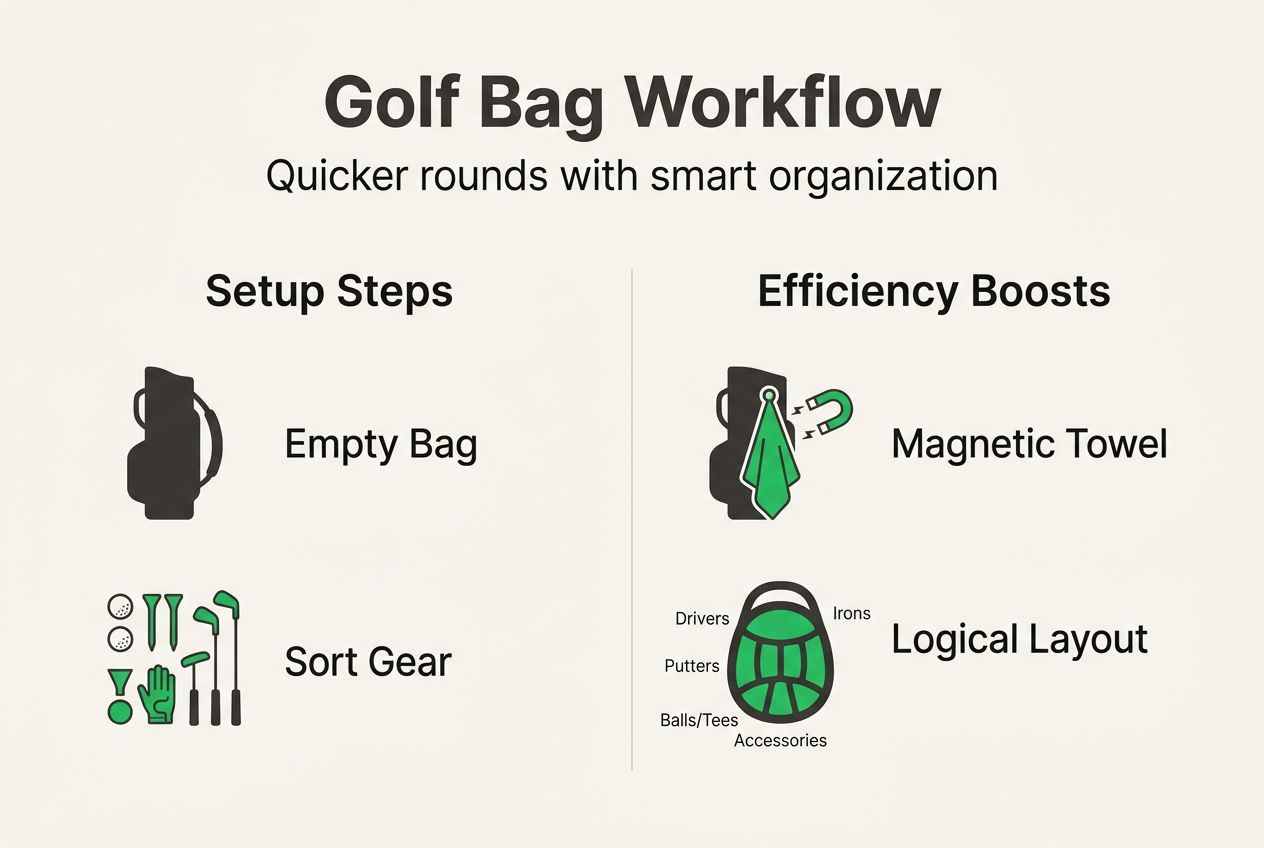 Golf Bag Workflow

Quicker rounds with smart organization

Setup Steps

Empty Bag

Sort Gear

Efficiency Boosts

Magnetic Towel

Drivers

Irons

Putters

Balls/Tees

Accessories

Logical Layout