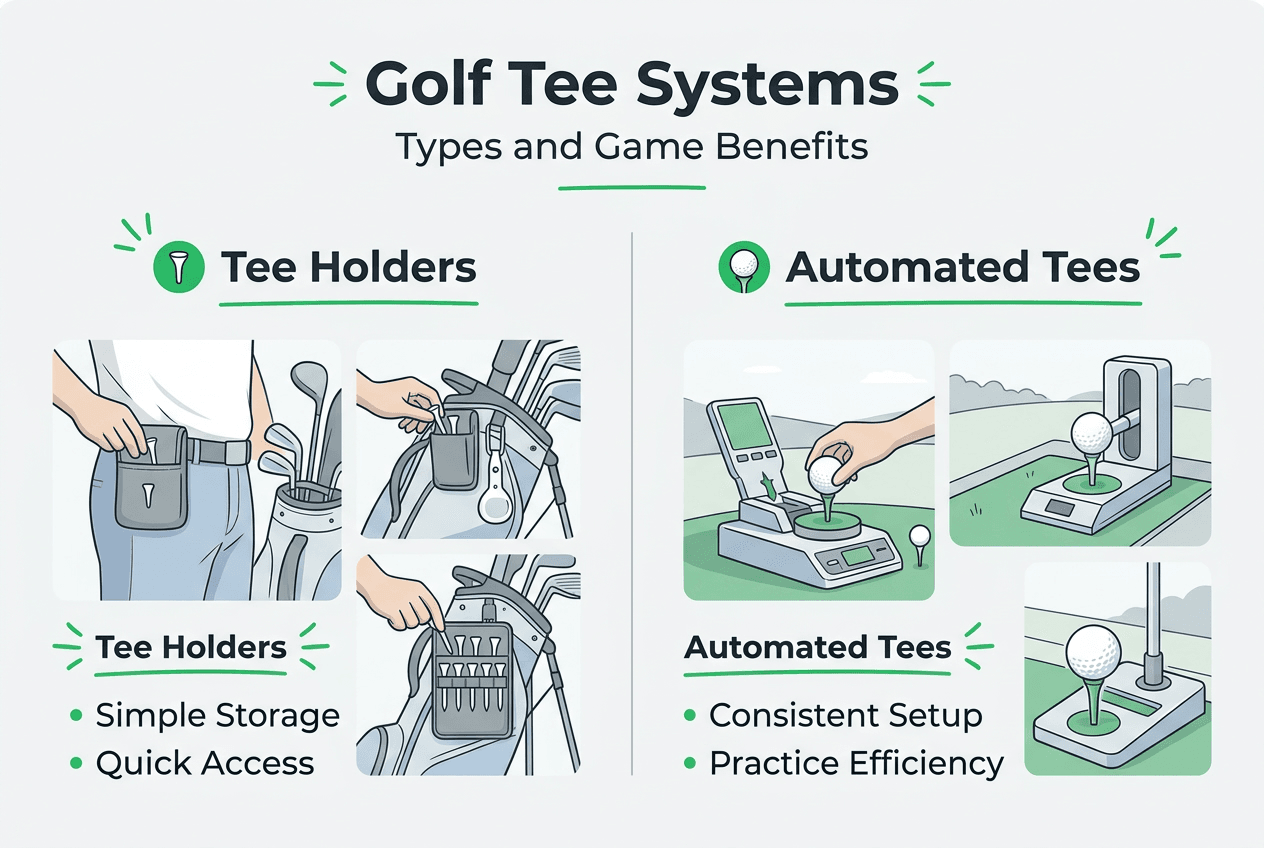 Golf Tee Systems

Types and Game Benefits

Tee Holders

Tee Holders

• Simple Storage
• Quick Access

Automated Tees

Automated Tees

• Consistent Setup
• Practice Efficiency