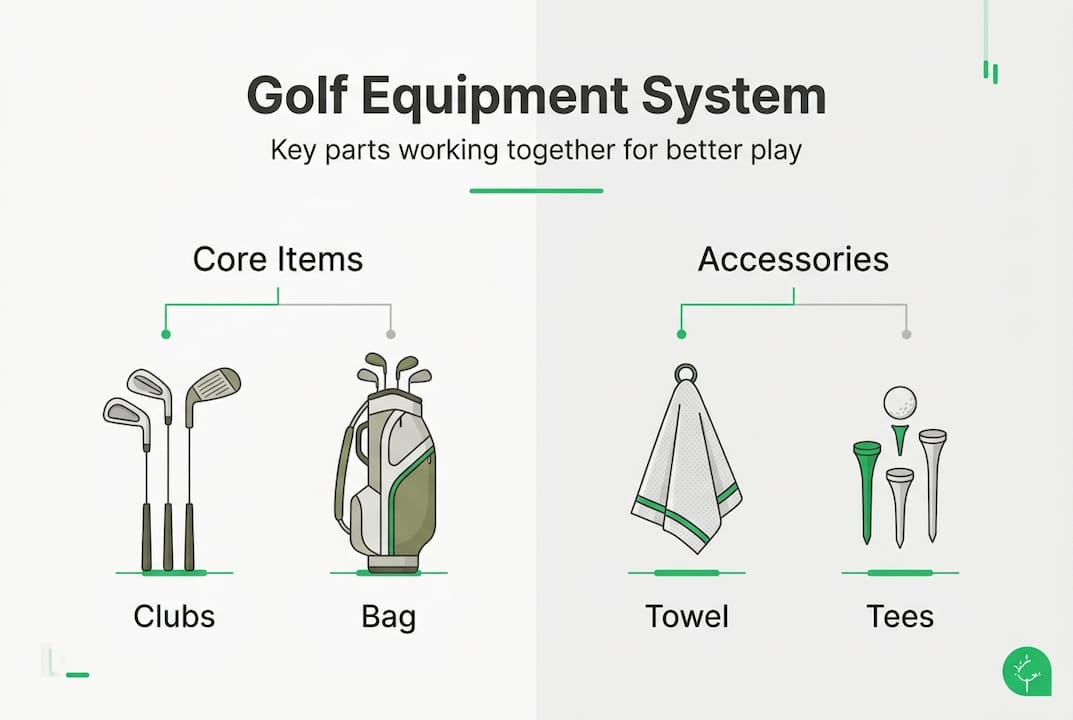 Golf Equipment System

Key parts working together for better play

Core Items

Clubs

Bag

Accessories

Towel

Tees