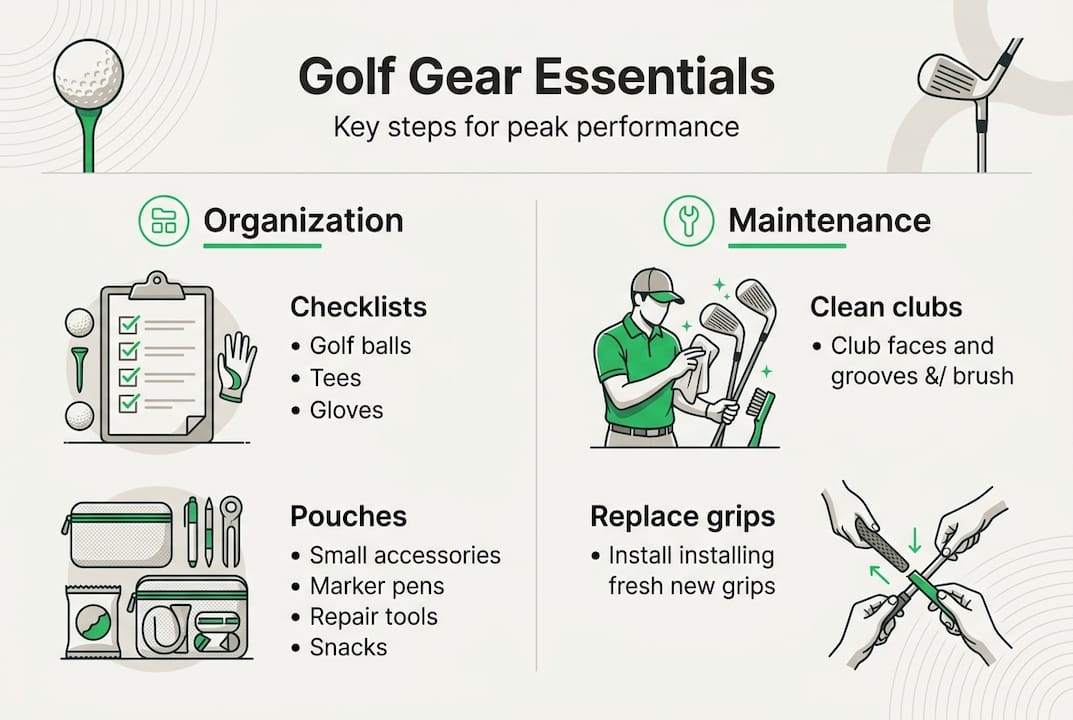 Golf Gear Essentials

Key steps for peak performance

Organization

Checklists
• Golf balls
• Tees
• Gloves

Pouches
• Small accessories
• Marker pens
• Repair tools
• Snacks

Maintenance

Clean clubs
• Club faces and grooves &/ brush

Replace grips
• Install installing fresh new grips