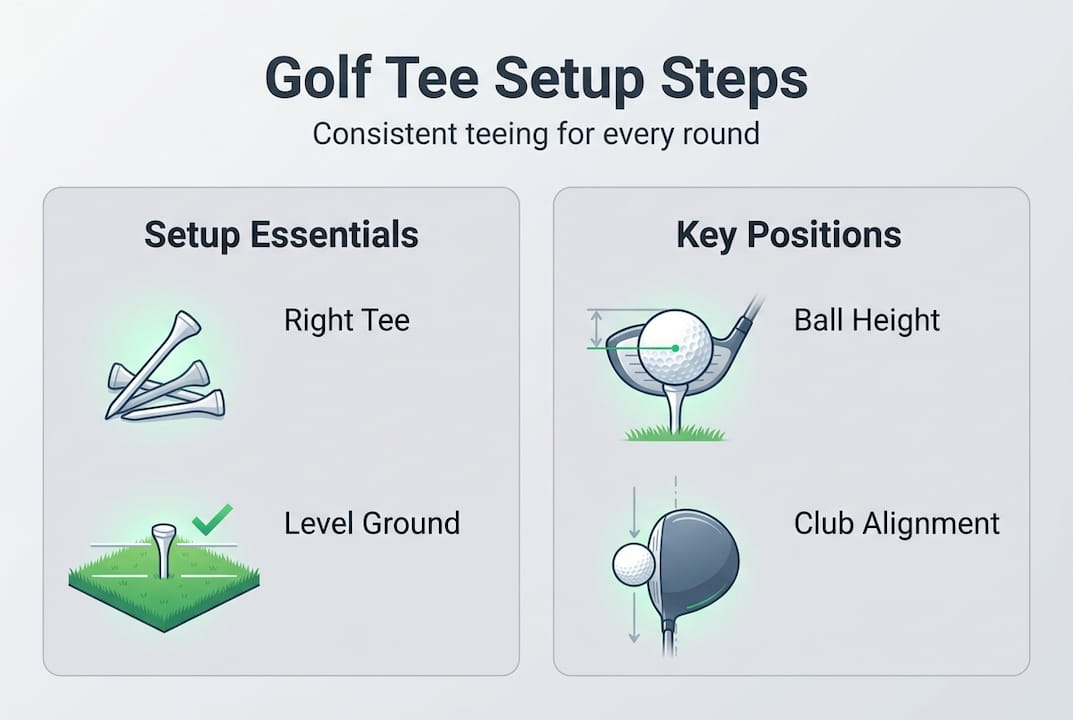 Golf Tee Setup Steps
Consistent teeing for every round

Setup Essentials

Right Tee

Level Ground

Key Positions

Ball Height

Club Alignment