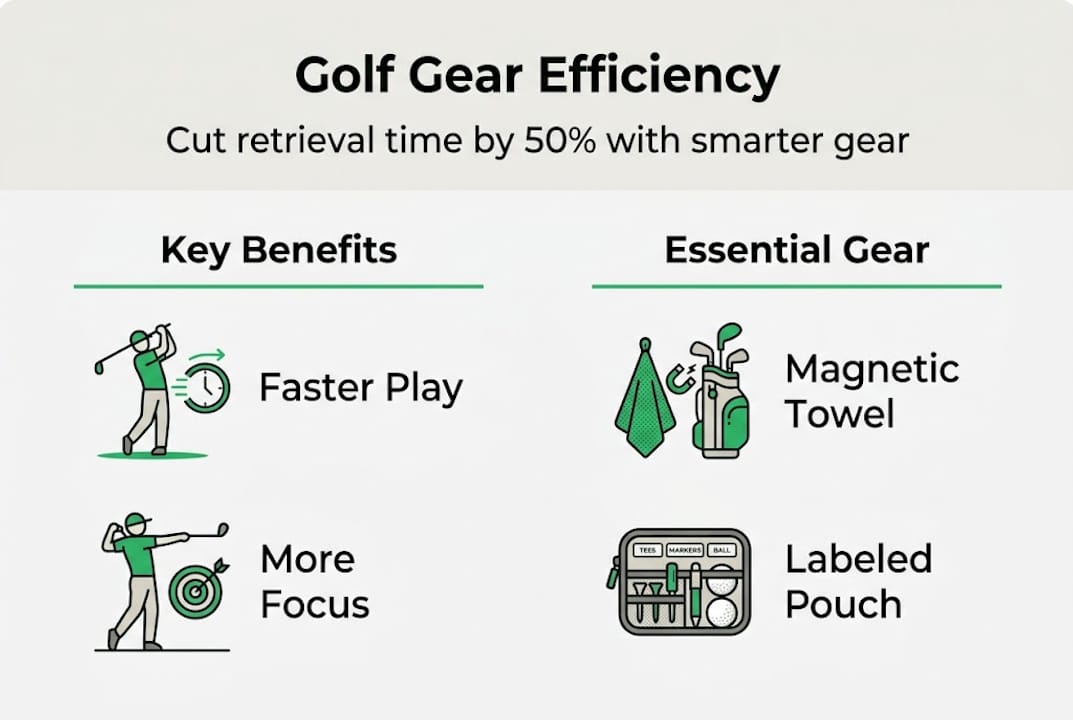 Golf Gear Efficiency

Cut retrieval time by 50% with smarter gear

Key Benefits

Faster Play

More Focus

Essential Gear

Magnetic Towel

TEES MARKERS BALL

Labeled Pouch