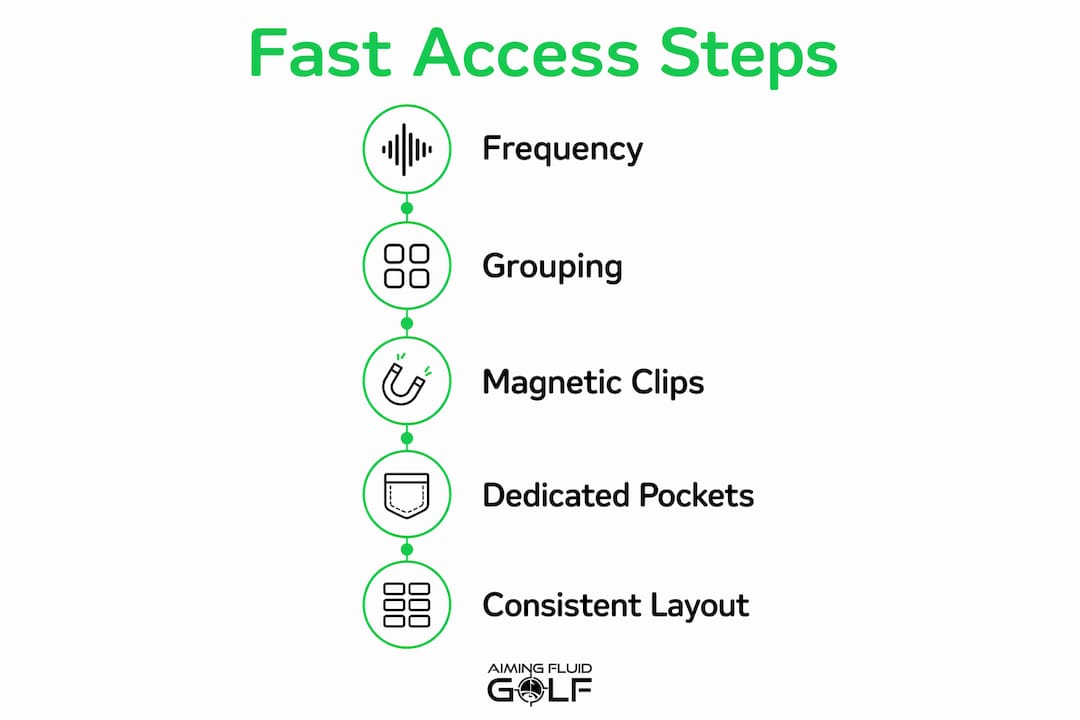 Fast Access Steps

Frequency

Grouping

Magnetic Clips

Dedicated Pockets

Consistent Layout

AIMING FLUID
GOLF