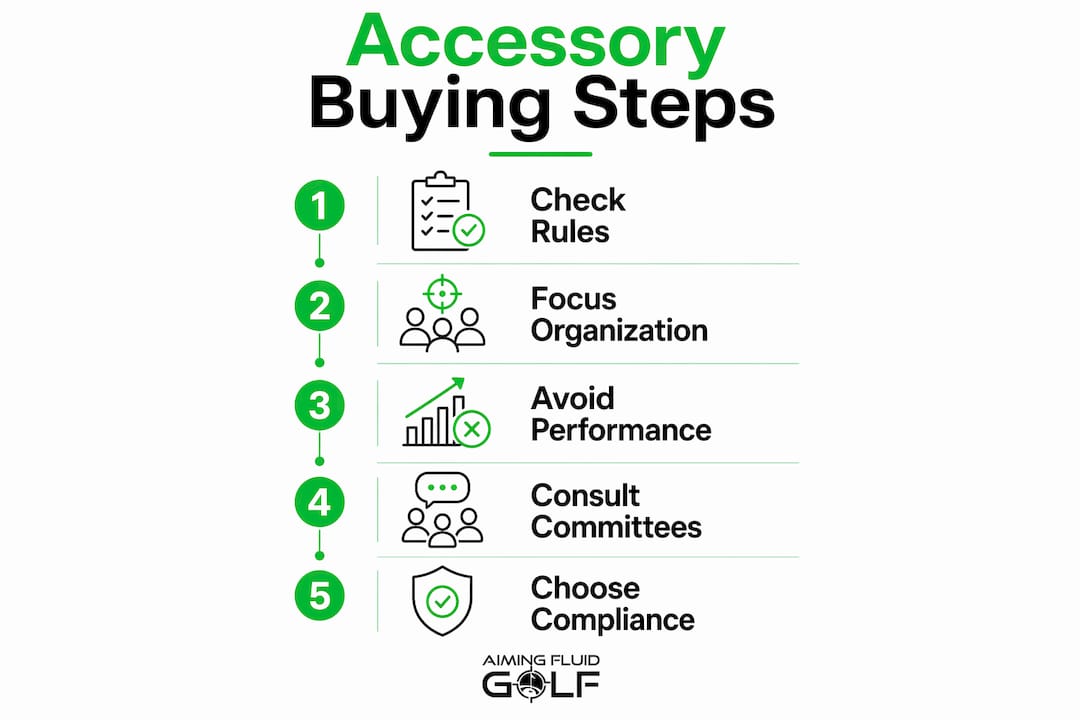 Accessory Buying Steps

1 Check Rules

2 Focus Organization

3 Avoid Performance

4 Consult Committees

5 Choose Compliance

AIMING FLUID GOLF