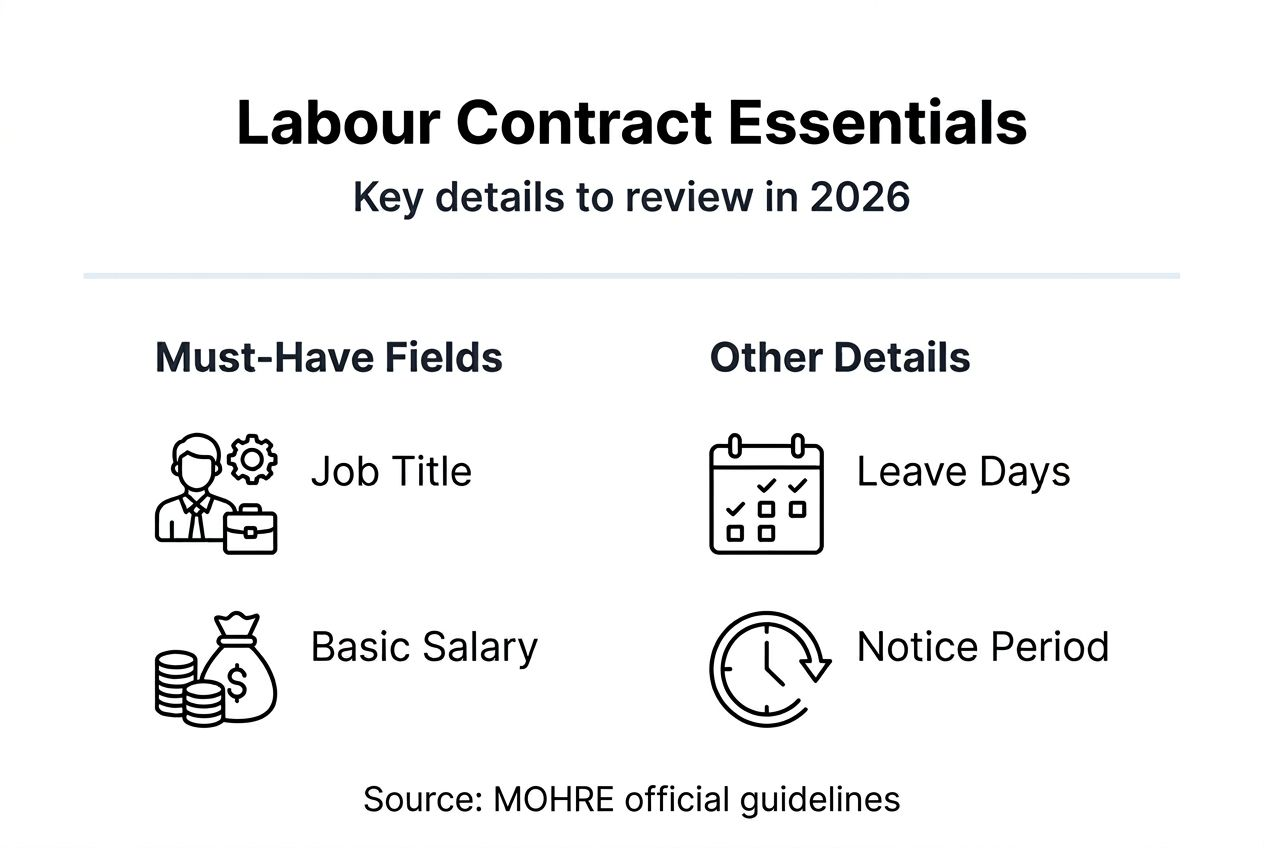 Labour Contract Essentials

Key details to review in 2026

Must-Have Fields

Job Title

Basic Salary

Other Details

Leave Days

Notice Period

Source: MOHRE official guidelines