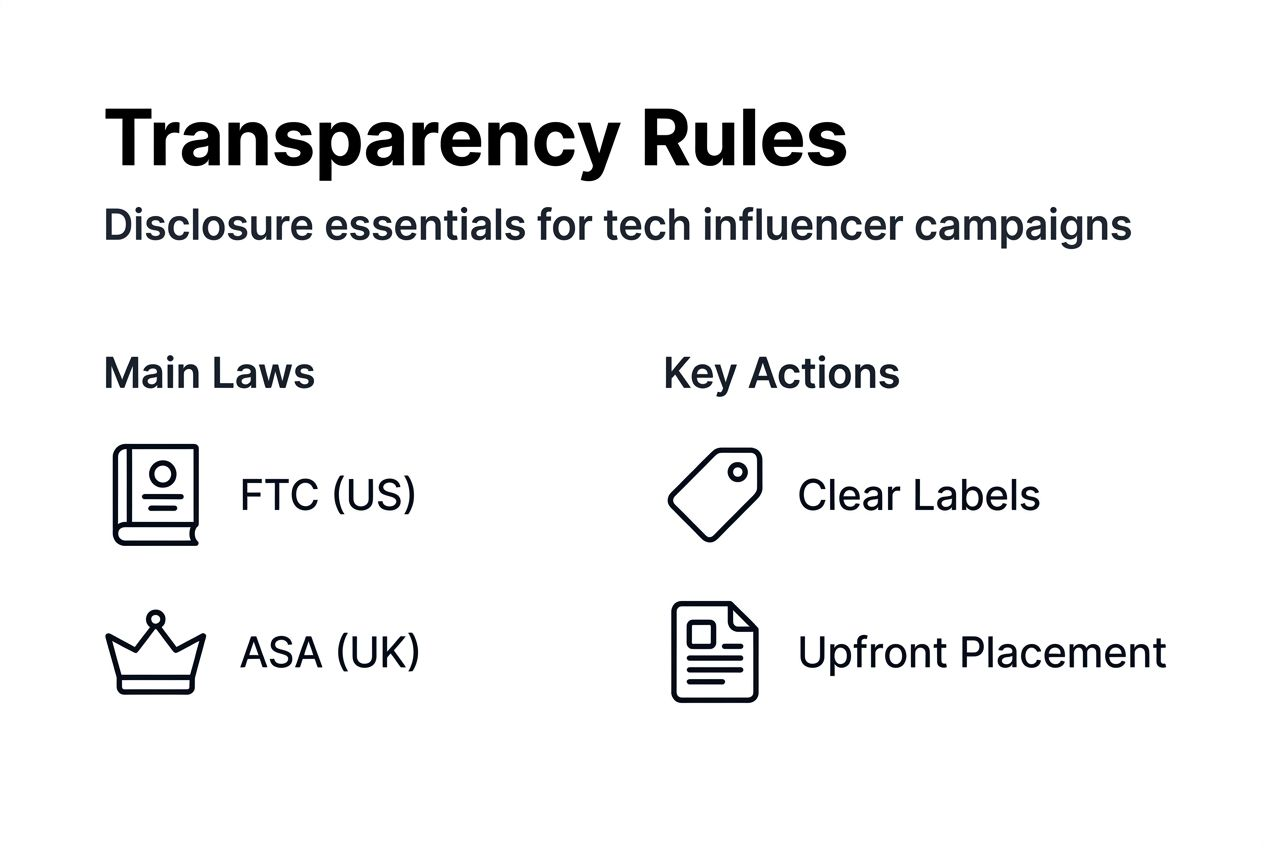 Transparency Rules

Disclosure essentials for tech influencer campaigns

Main Laws

FTC (US)

ASA (UK)

Key Actions

Clear Labels

Upfront Placement