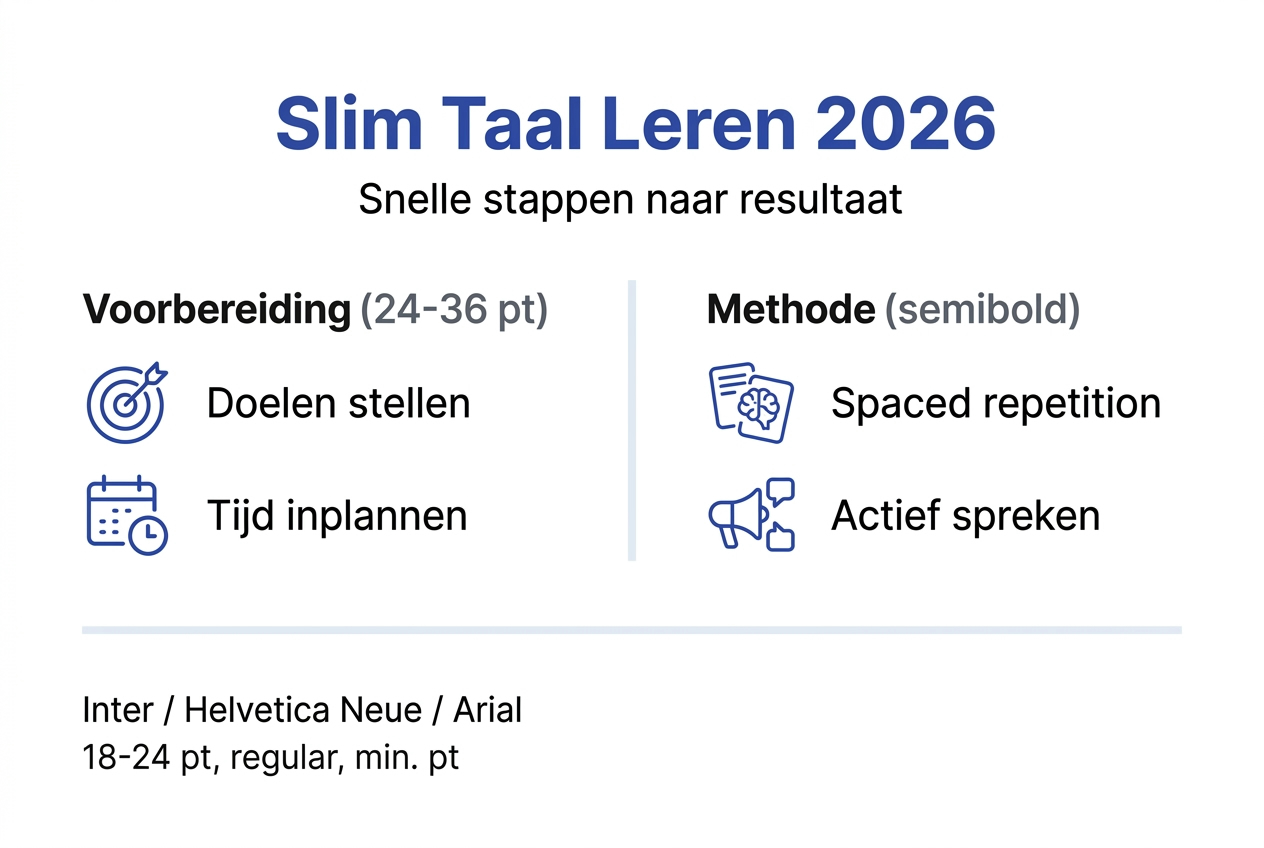 Slim Taal Leren 2026

Snelle stappen naar resultaat

Voorbereiding (24-36 pt)

Doelen stellen

Tijd inplannen

Methode (semibold)

Spaced repetition

Actief spreken

Inter / Helvetica Neue / Arial
18-24 pt, regular, min. pt