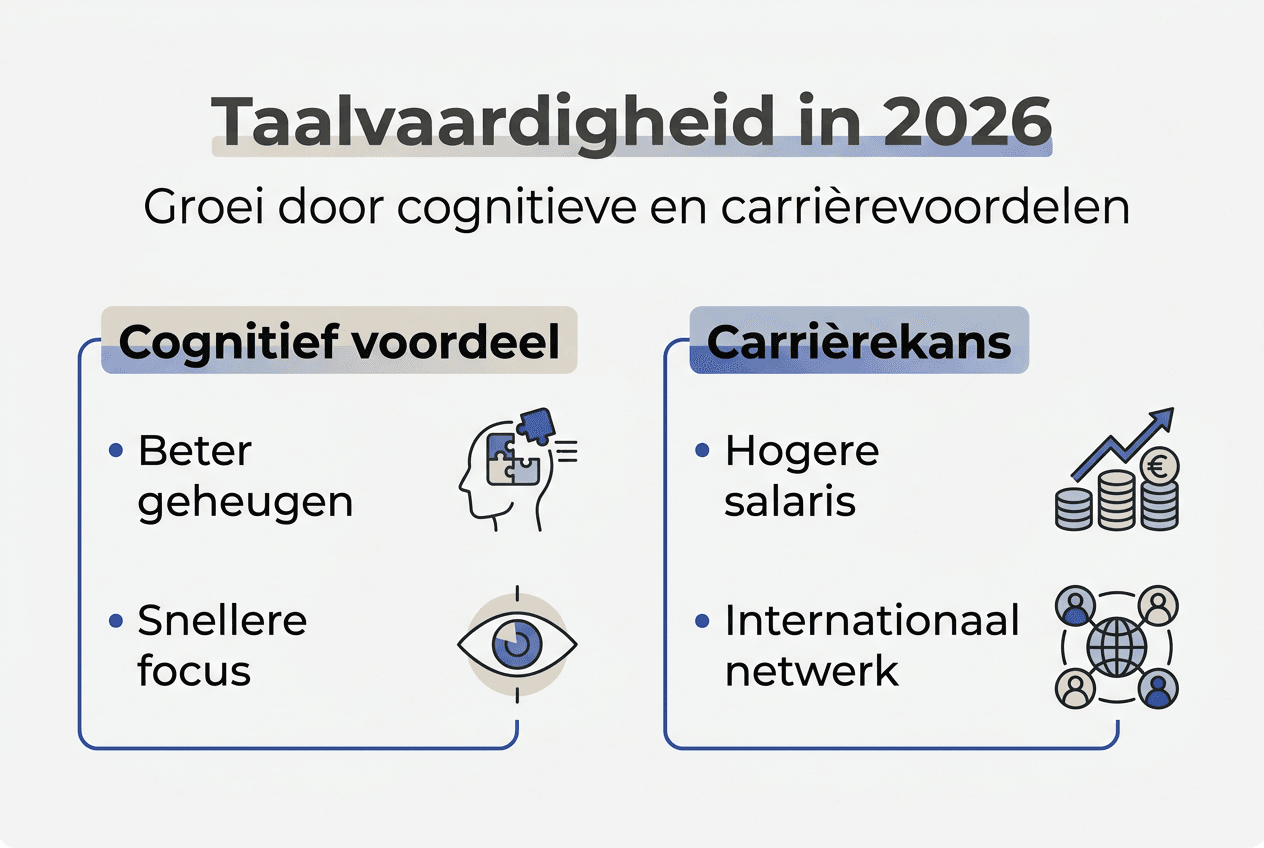 Taalvaardigheid in 2026
Groei door cognitieve en carrièrevoordelen

Cognitief voordeel

• Beter geheugen

• Snellere focus

Carrièrekans

• Hogere salaris

€

• Internationaal netwerk