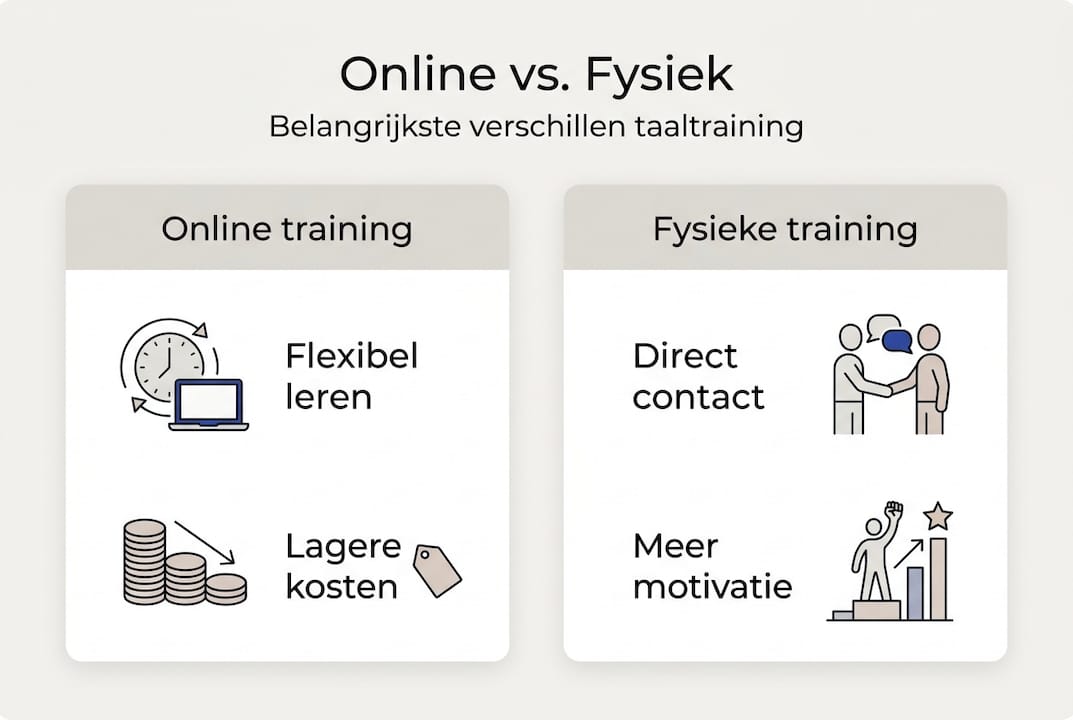 Online vs. Fysiek

Belangrijkste verschillen taaltraining

Online training

Flexibel leren

Lagere kosten

Fysieke training

Direct contact

Meer motivatie