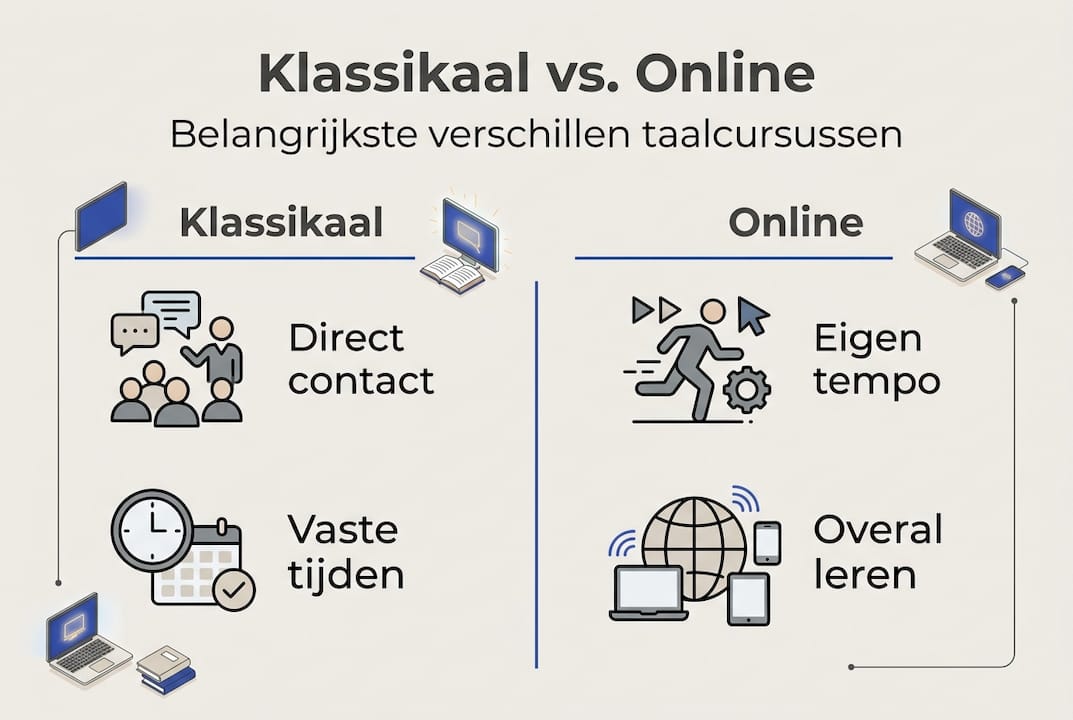 Klassikaal vs. Online

Belangrijkste verschillen taalcursussen

Klassikaal

Direct contact

Vaste tijden

Online

Eigen tempo

Overal leren