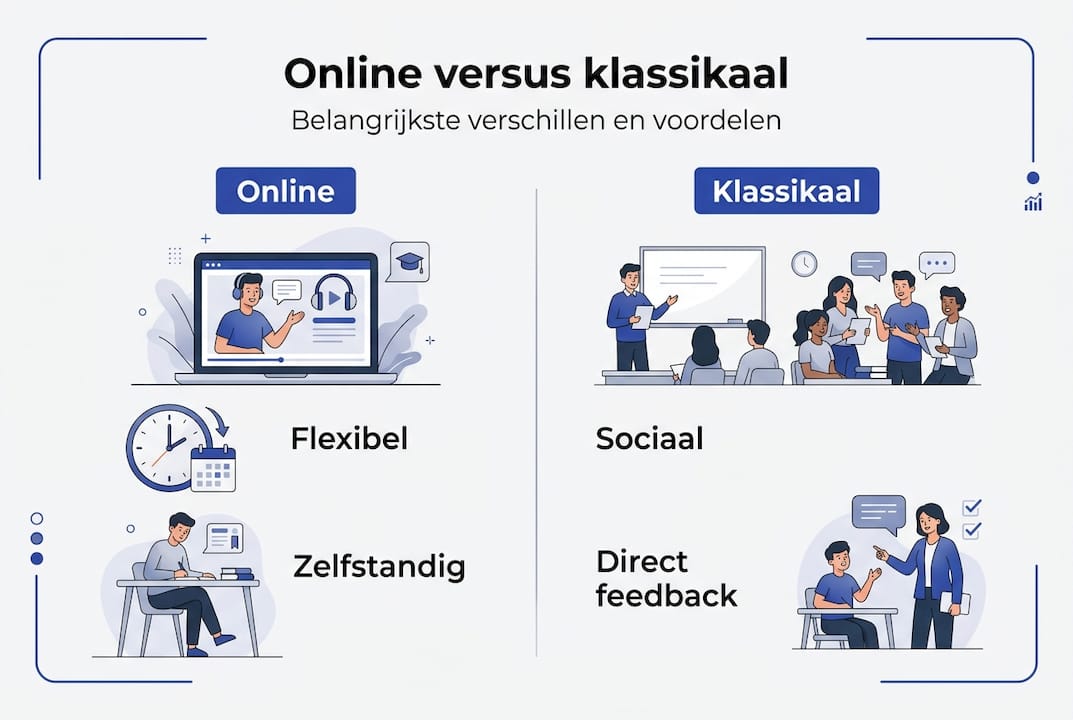 Online versus klassikaal

Belangrijkste verschillen en voordelen

Online

Flexibel

Zelfstandig

Klassikaal

Sociaal

Direct feedback