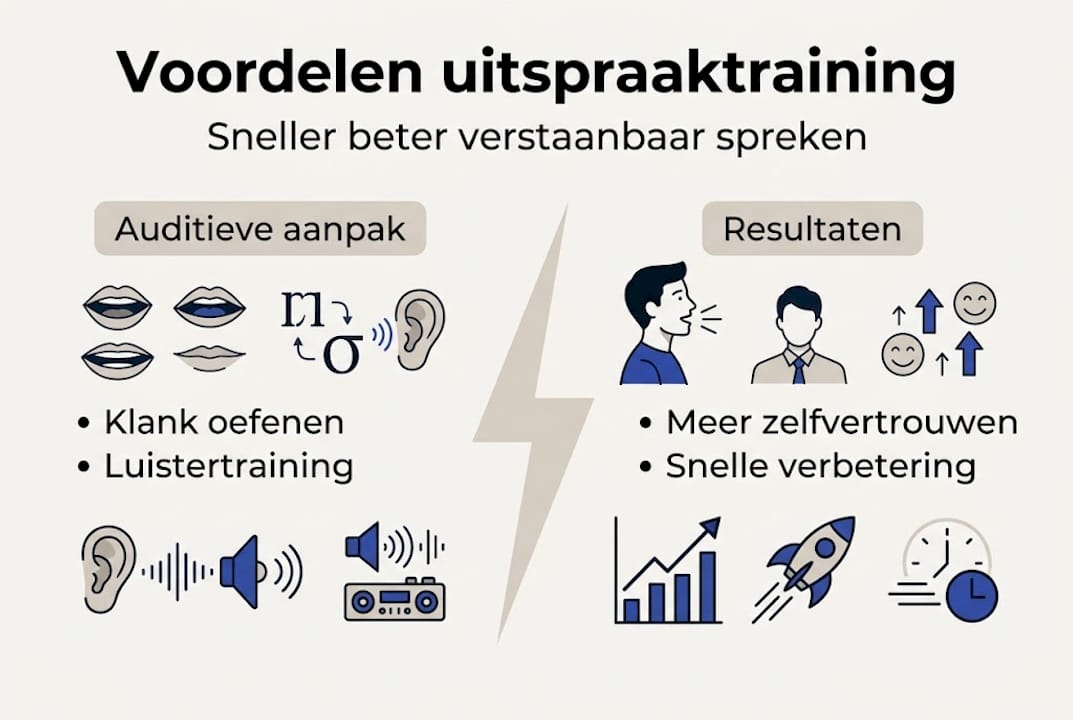 Voordelen uitspraaktraining

Sneller beter verstaanbaar spreken

Auditieve aanpak

rı
σ

• Klank oefenen
• Luistertraining

Resultaten

• Meer zelfvertrouwen
• Snelle verbetering