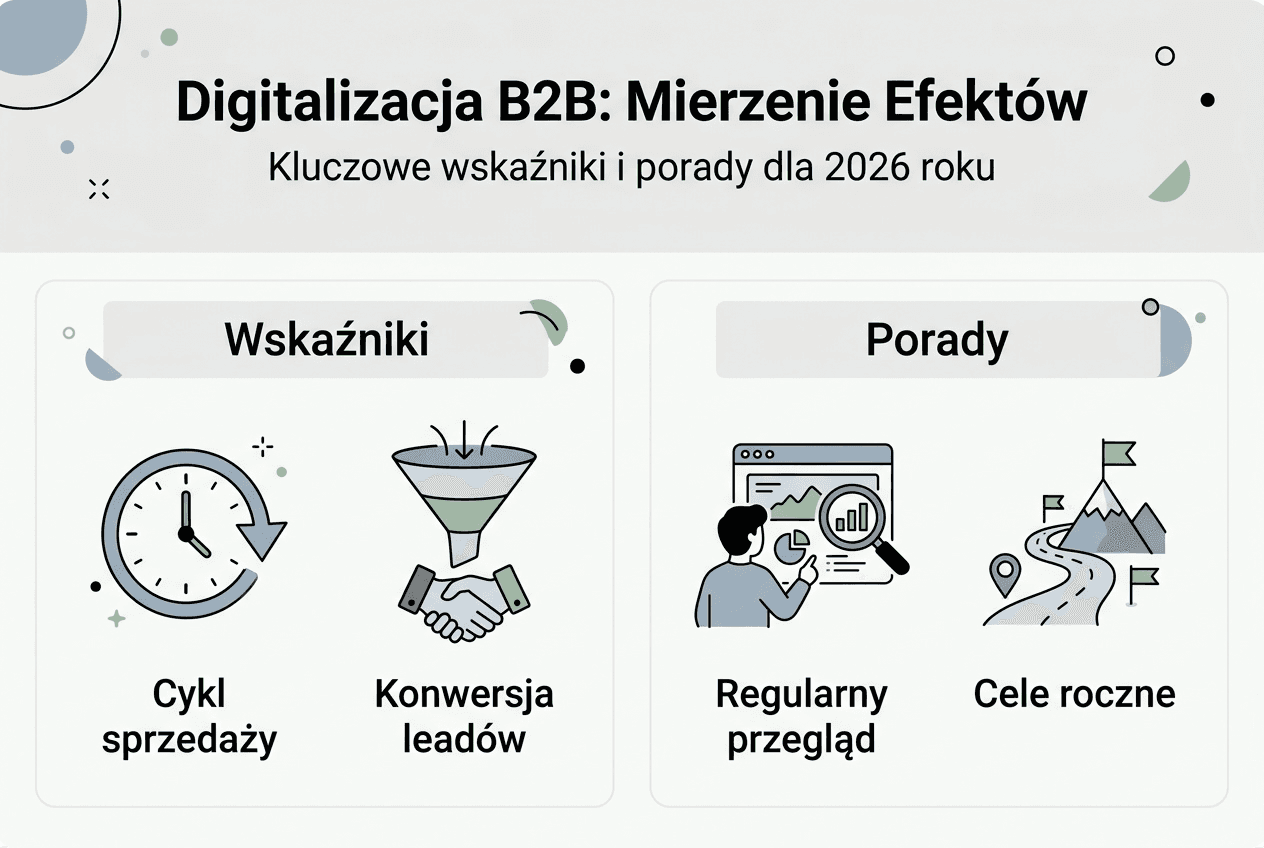 Digitalizacja B2B: Mierzenie Efektów

Kluczowe wskaźniki i porady dla 2026 roku

Wskaźniki

Cykl sprzedaży

Konwersja leadów

Porady

Regularny przegląd

Cele roczne