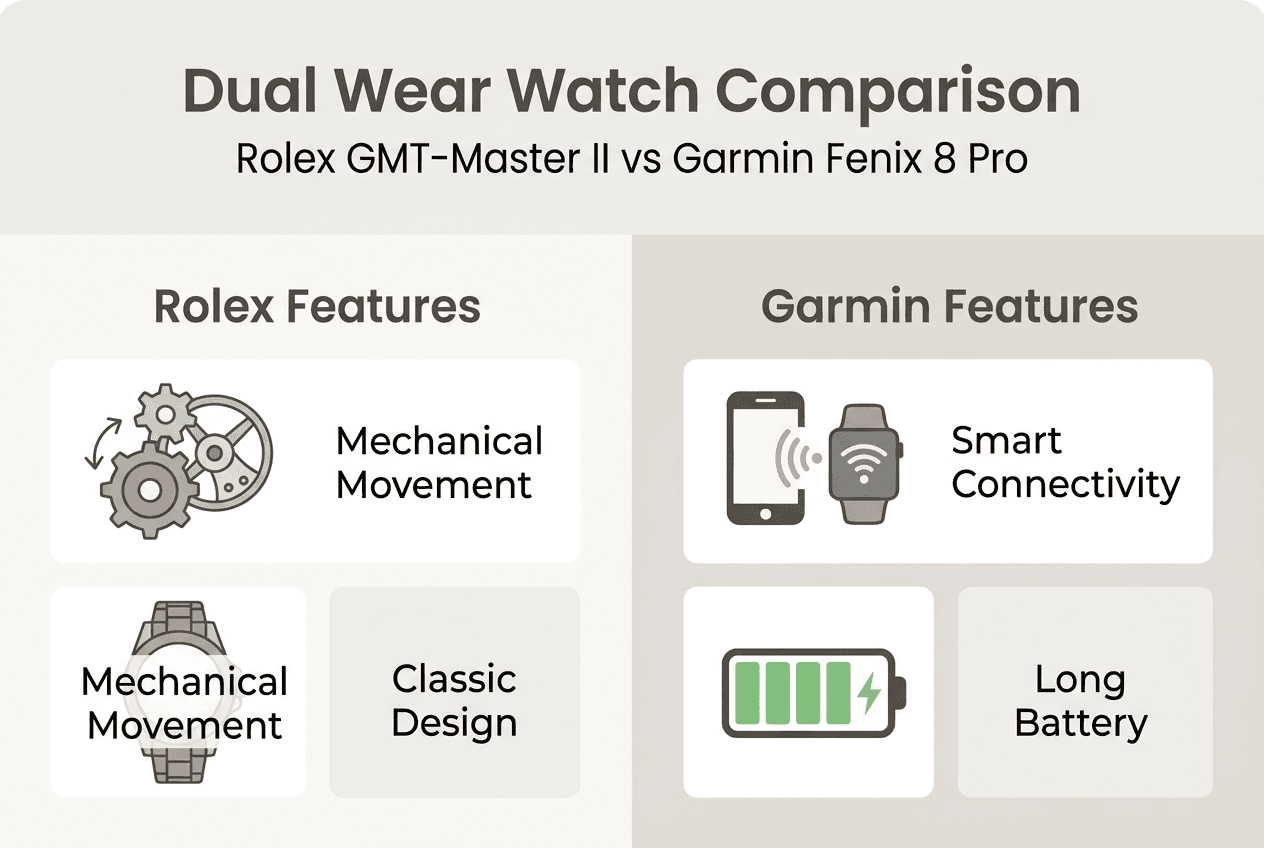 Dual Wear Watch Comparison

Rolex GMT-Master II vs Garmin Fenix 8 Pro

Rolex Features

Mechanical Movement

Mechanical Movement

Classic Design

Garmin Features

Smart Connectivity

Long Battery