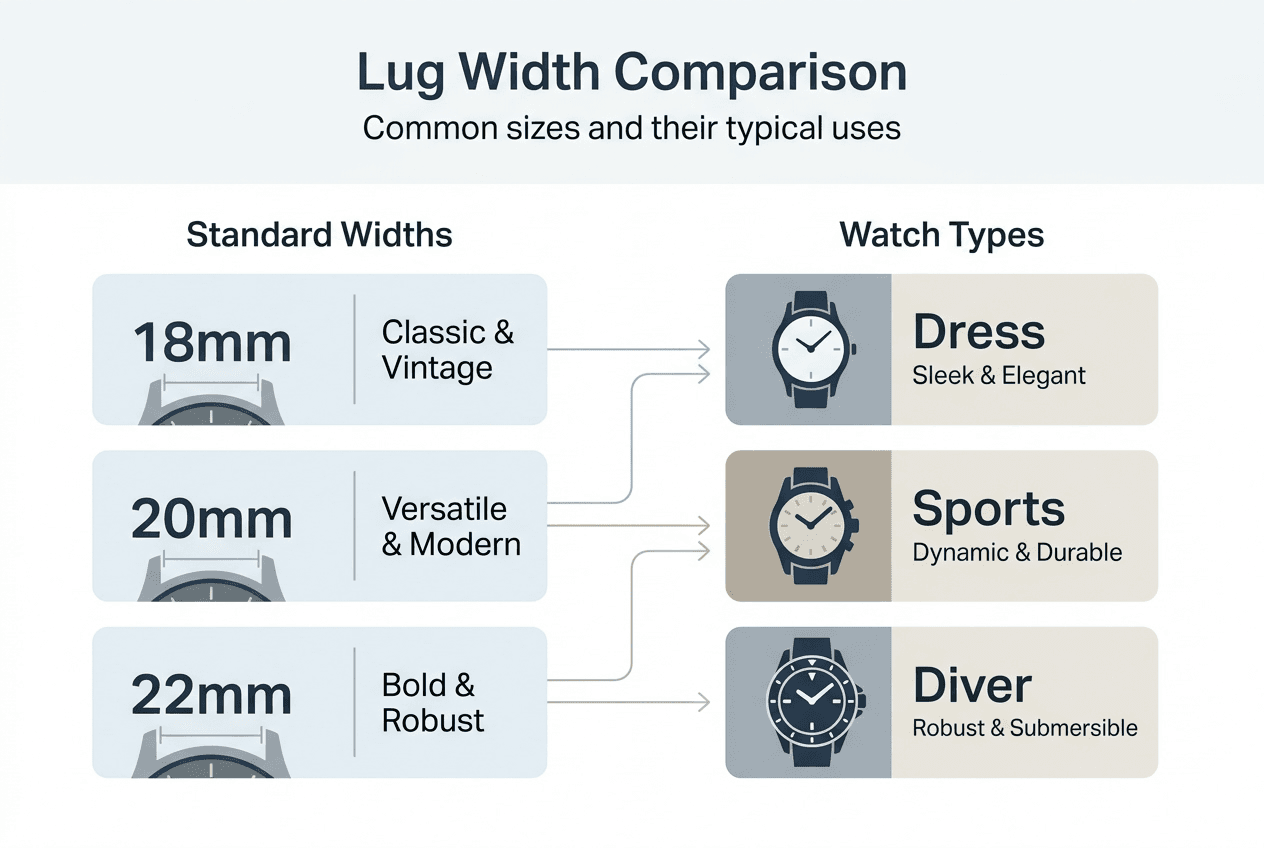 Lug Width Comparison

Common sizes and their typical uses

Standard Widths

18mm

Classic & Vintage

20mm

Versatile & Modern

22mm

Bold & Robust

Watch Types

Dress

Sleek & Elegant

Sports

Dynamic & Durable

Diver

Robust & Submersible