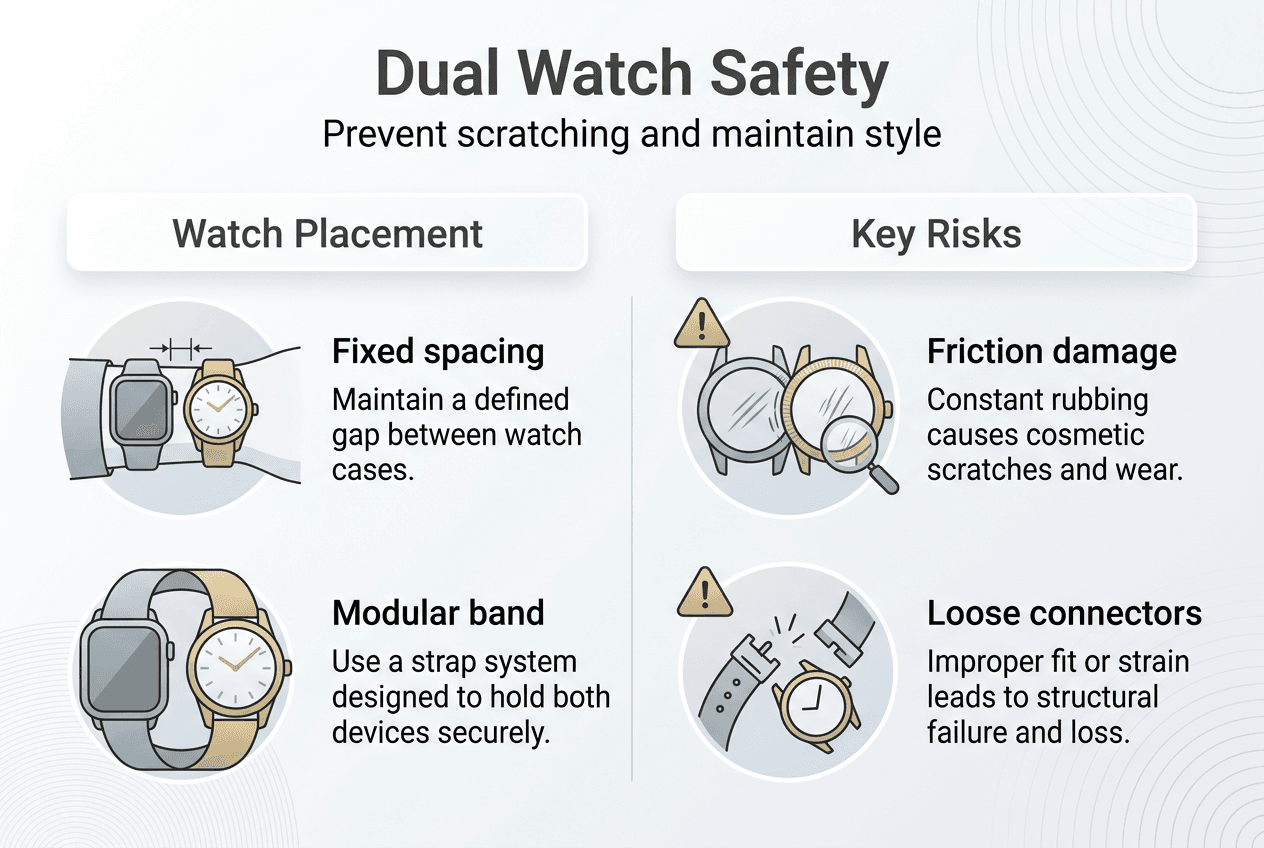 Dual Watch Safety
Prevent scratching and maintain style

Watch Placement

Fixed spacing
Maintain a defined gap between watch cases.

Modular band
Use a strap system designed to hold both devices securely.

Key Risks

Friction damage
Constant rubbing causes cosmetic scratches and wear.

Loose connectors
Improper fit or strain leads to structural failure and loss.