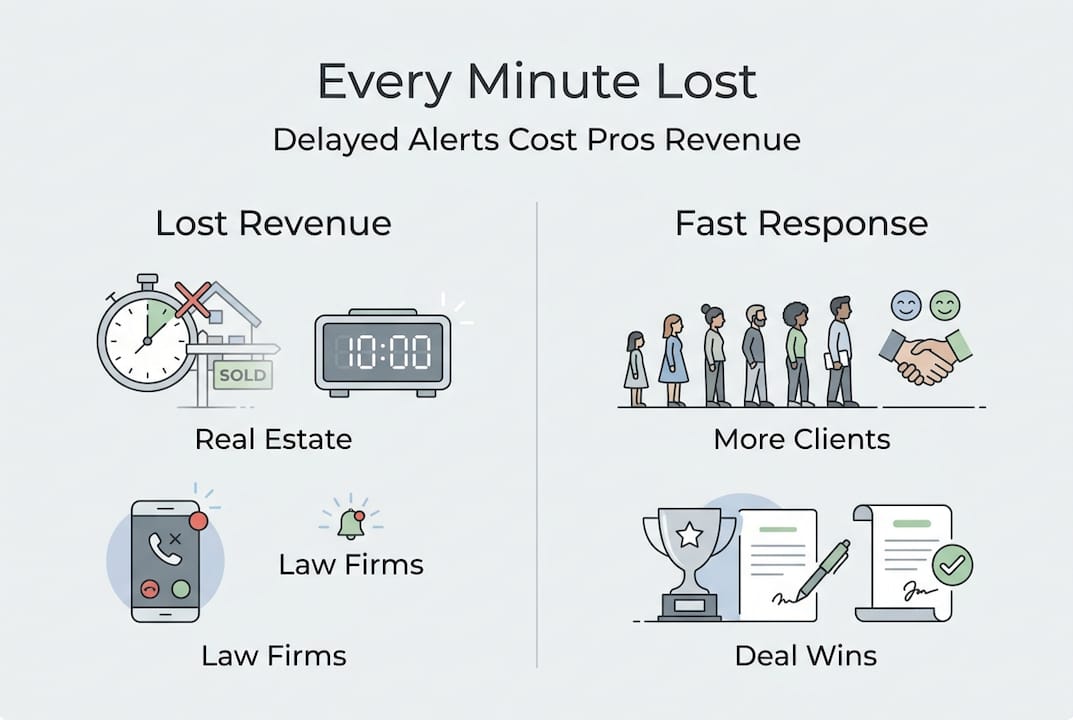 Every Minute Lost

Delayed Alerts Cost Pros Revenue

Lost Revenue

SOLD

10:00

Real Estate

Law Firms

Law Firms

Fast Response

More Clients

Deal Wins