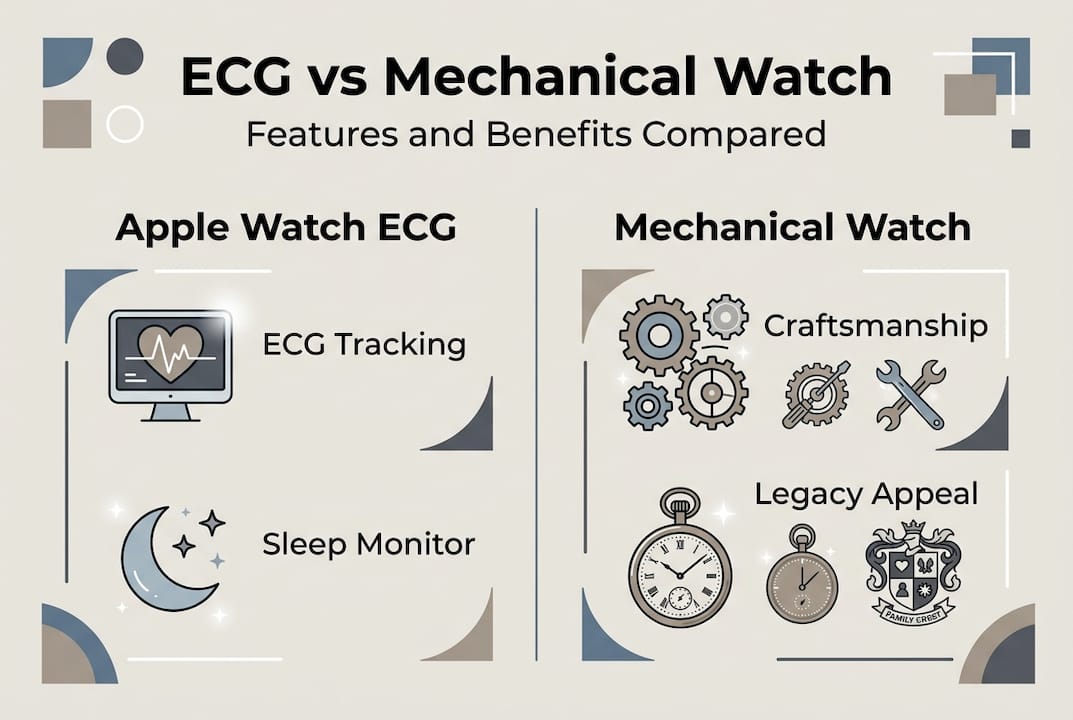 ECG vs Mechanical Watch
Features and Benefits Compared

Apple Watch ECG

ECG Tracking

Sleep Monitor

Mechanical Watch

Craftsmanship

Legacy Appeal

FAMILY CREST