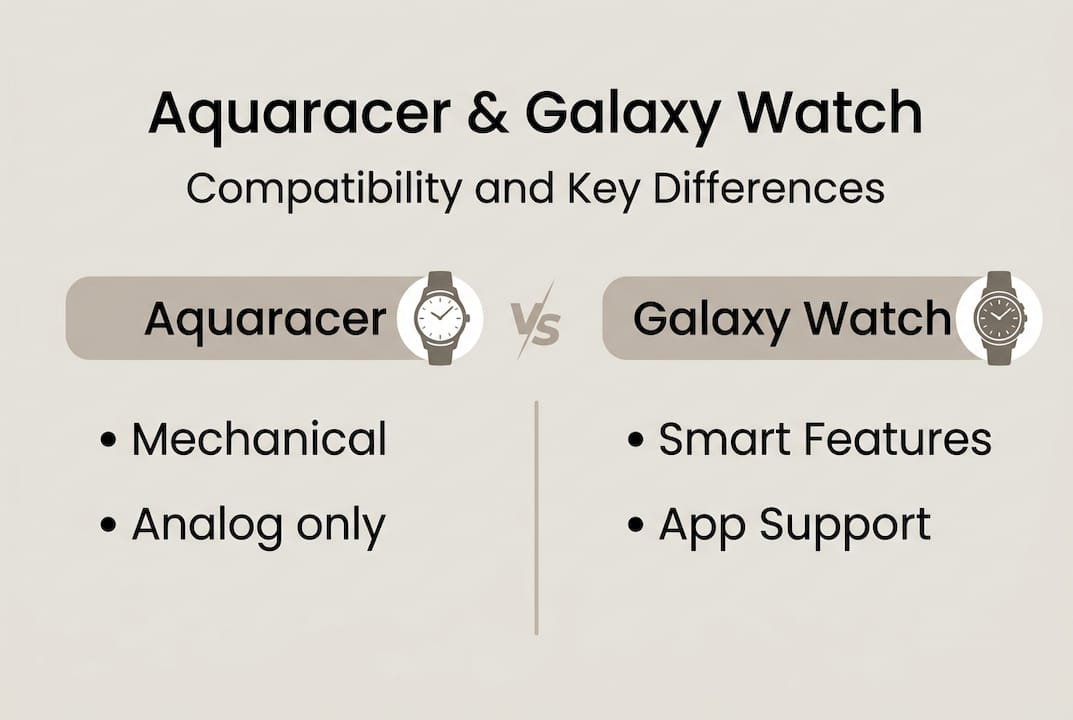 Aquaracer & Galaxy Watch

Compatibility and Key Differences

Aquaracer

VS

Galaxy Watch

• Mechanical
• Analog only

• Smart Features
• App Support