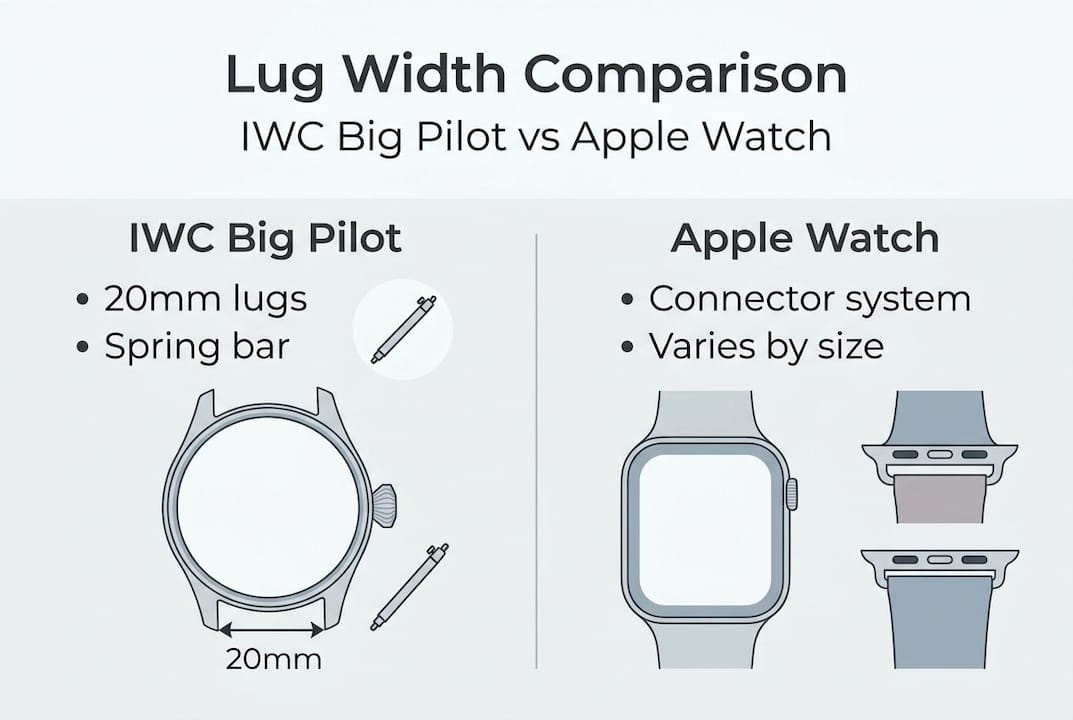 Lug Width Comparison
IWC Big Pilot vs Apple Watch

IWC Big Pilot
• 20mm lugs
• Spring bar

20mm

Apple Watch
• Connector system
• Varies by size