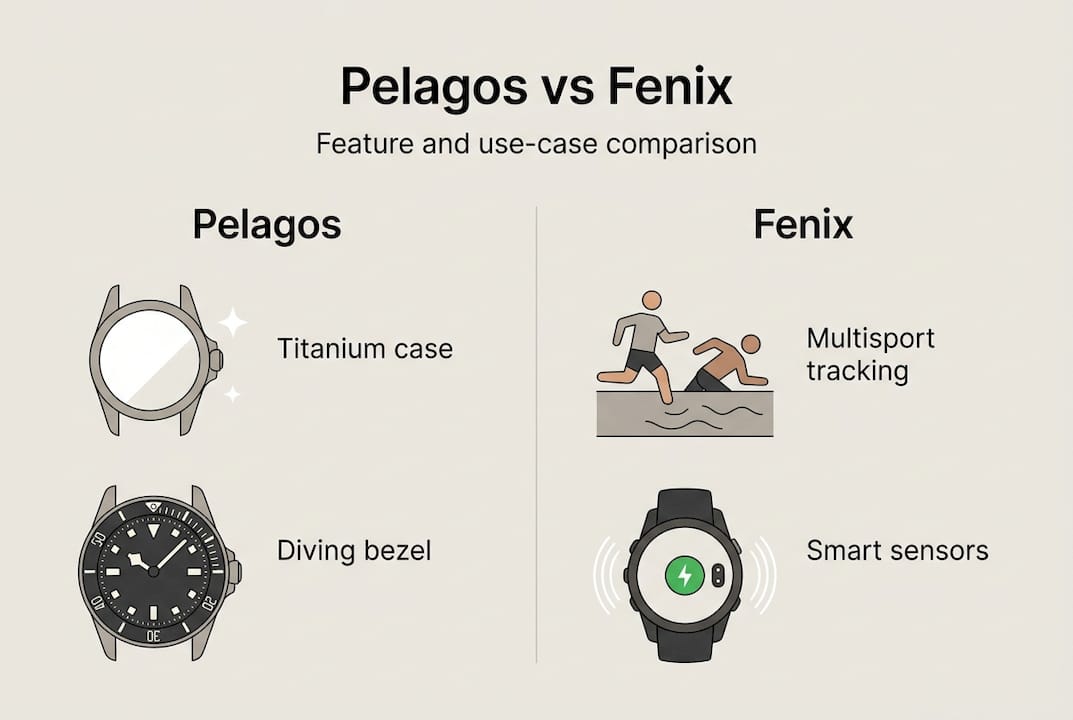 Pelagos vs Fenix

Feature and use-case comparison

Pelagos

Titanium case

50

40

30

20

Diving bezel

Fenix

Multisport tracking

Smart sensors