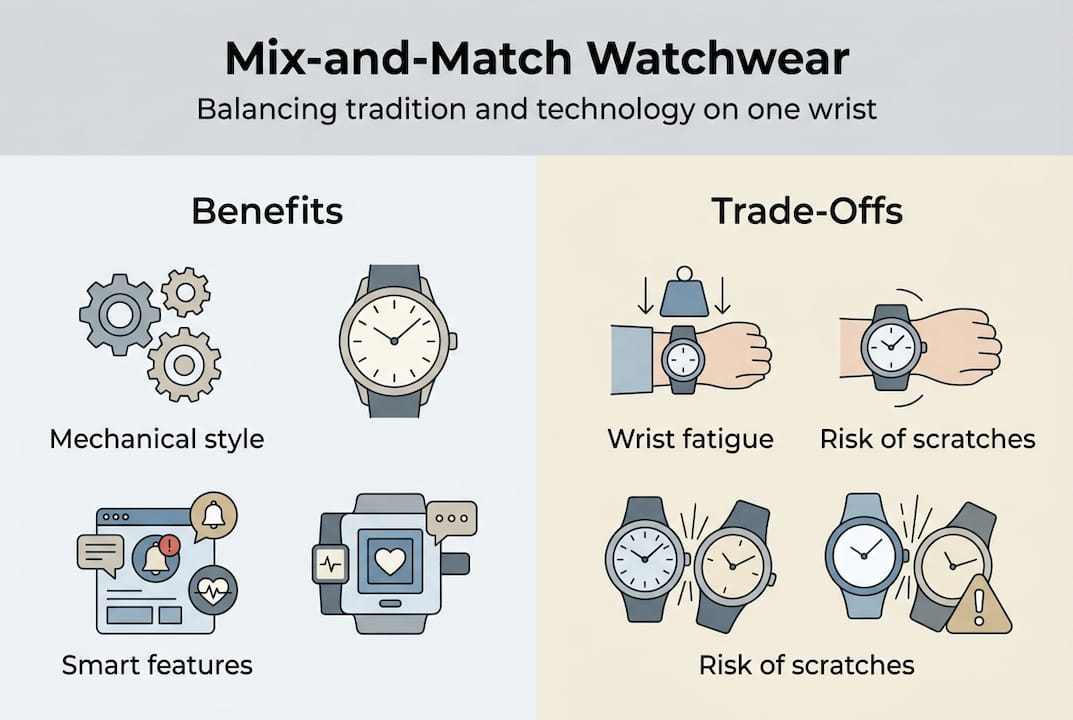 Mix-and-Match Watchwear
Balancing tradition and technology on one wrist

Benefits

Mechanical style

Smart features

Trade-Offs

Wrist fatigue

Risk of scratches

Risk of scratches