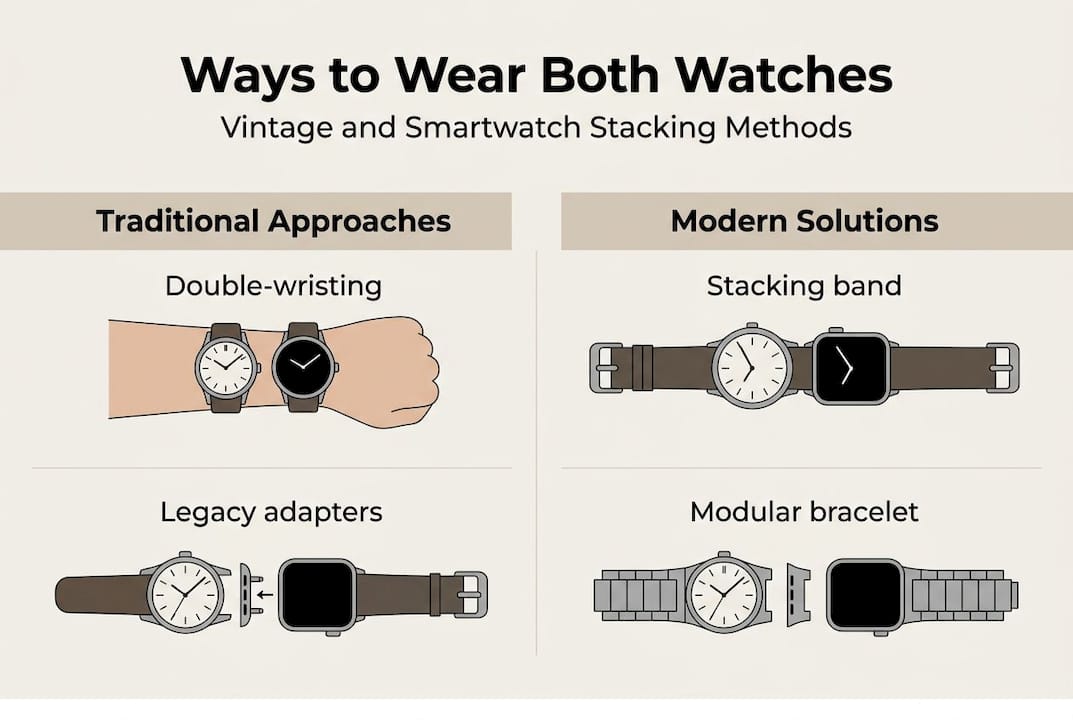 Ways to Wear Both Watches

Vintage and Smartwatch Stacking Methods

Traditional Approaches

Double-wristing

Legacy adapters

Modern Solutions

Stacking band

Modular bracelet