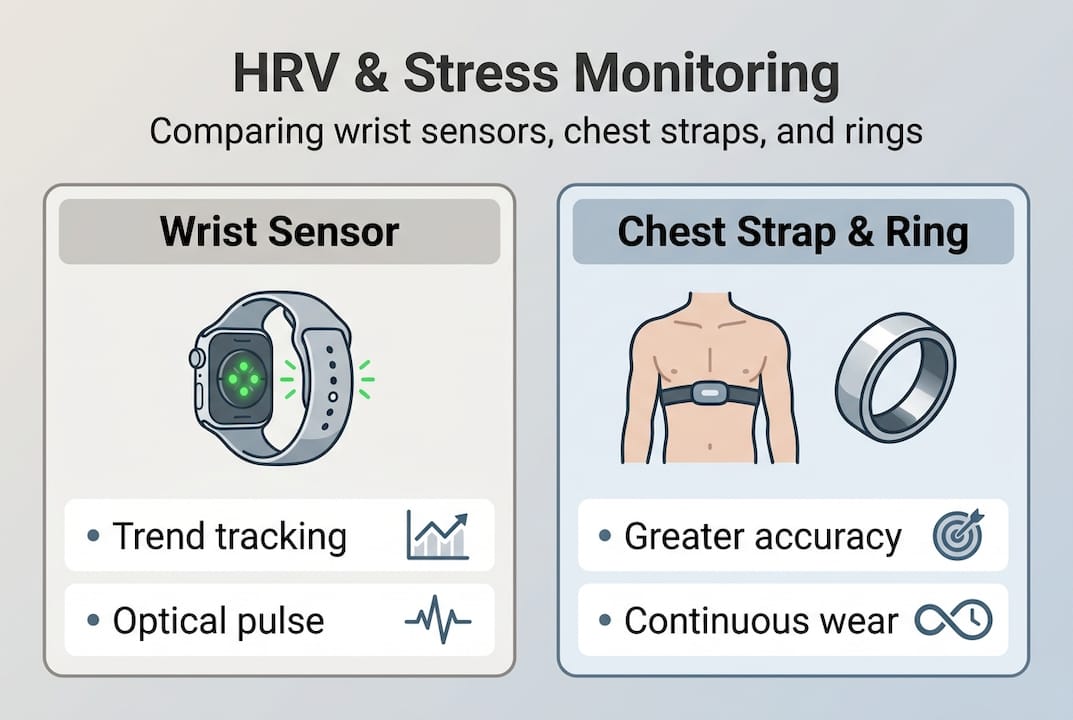 HRV & Stress Monitoring

Comparing wrist sensors, chest straps, and rings

Wrist Sensor

• Trend tracking

• Optical pulse

Chest Strap & Ring

• Greater accuracy

• Continuous wear