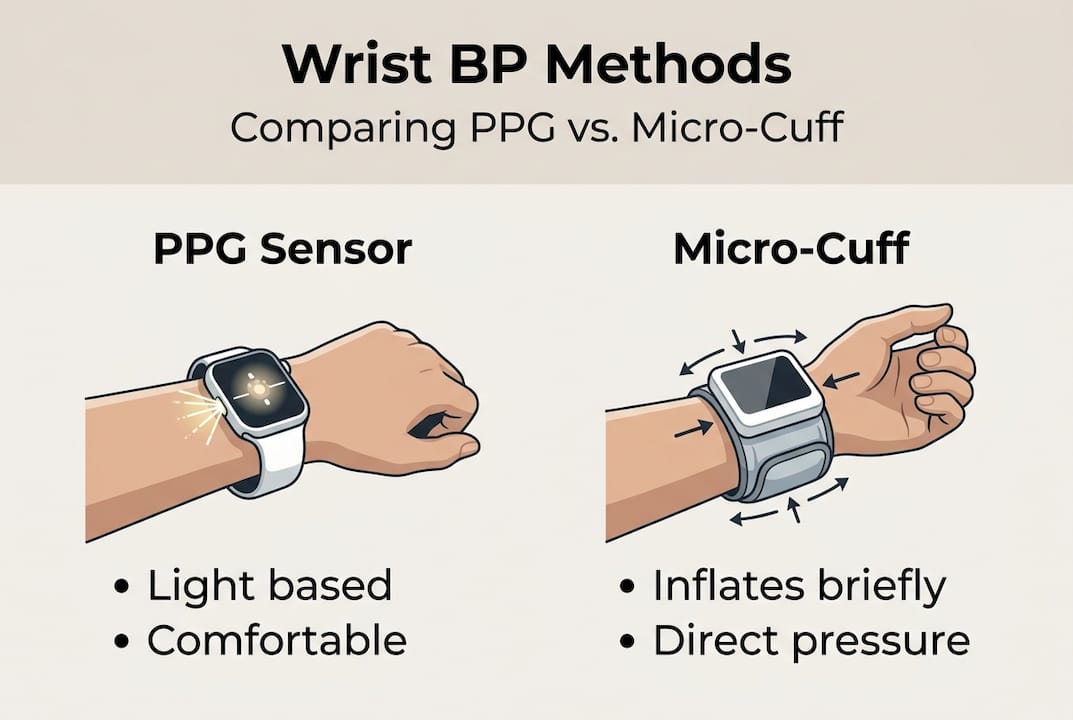 Wrist BP Methods

Comparing PPG vs. Micro-Cuff

PPG Sensor

• Light based
• Comfortable

Micro-Cuff

• Inflates briefly
• Direct pressure