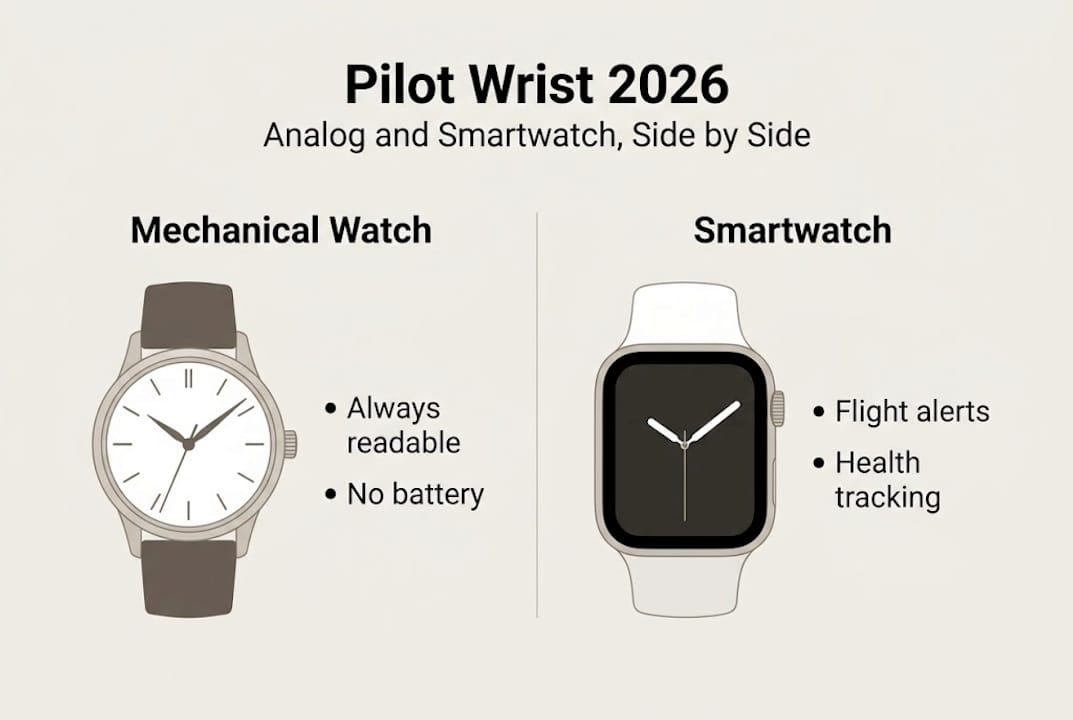 Pilot Wrist 2026
Analog and Smartwatch, Side by Side

Mechanical Watch

• Always readable
• No battery

Smartwatch

• Flight alerts
• Health tracking