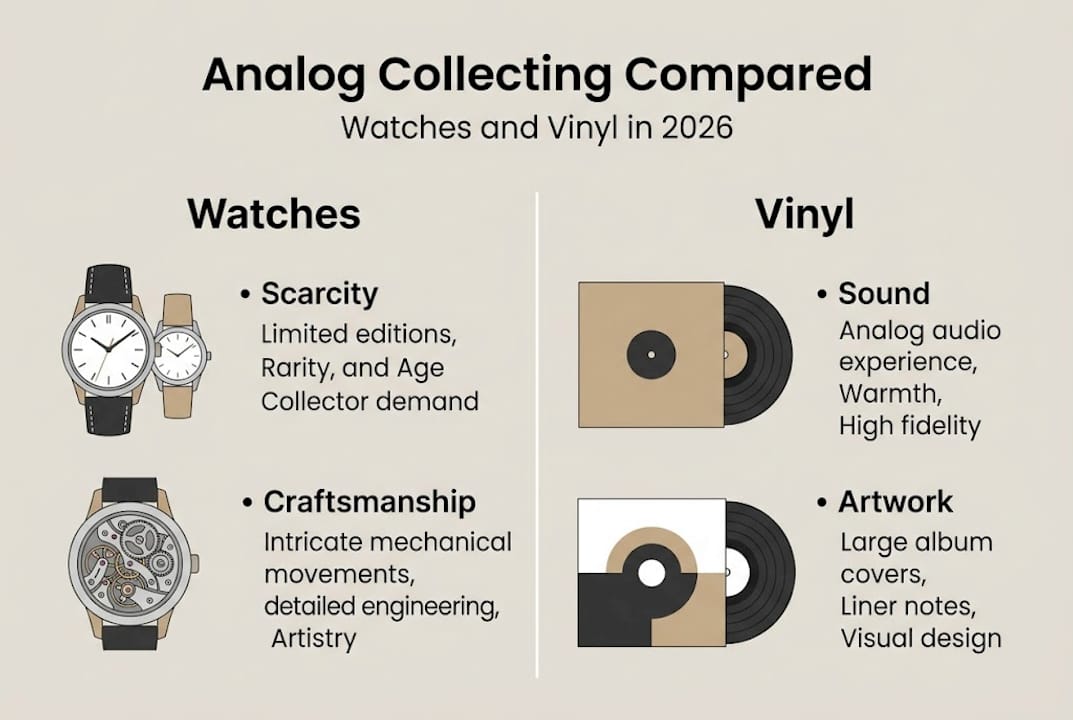 Analog Collecting Compared

Watches and Vinyl in 2026

Watches

• Scarcity
Limited editions, Rarity, and Age Collector demand

• Craftsmanship
Intricate mechanical movements, detailed engineering, Artistry

Vinyl

• Sound
Analog audio experience, Warmth, High fidelity

• Artwork
Large album covers, Liner notes, Visual design