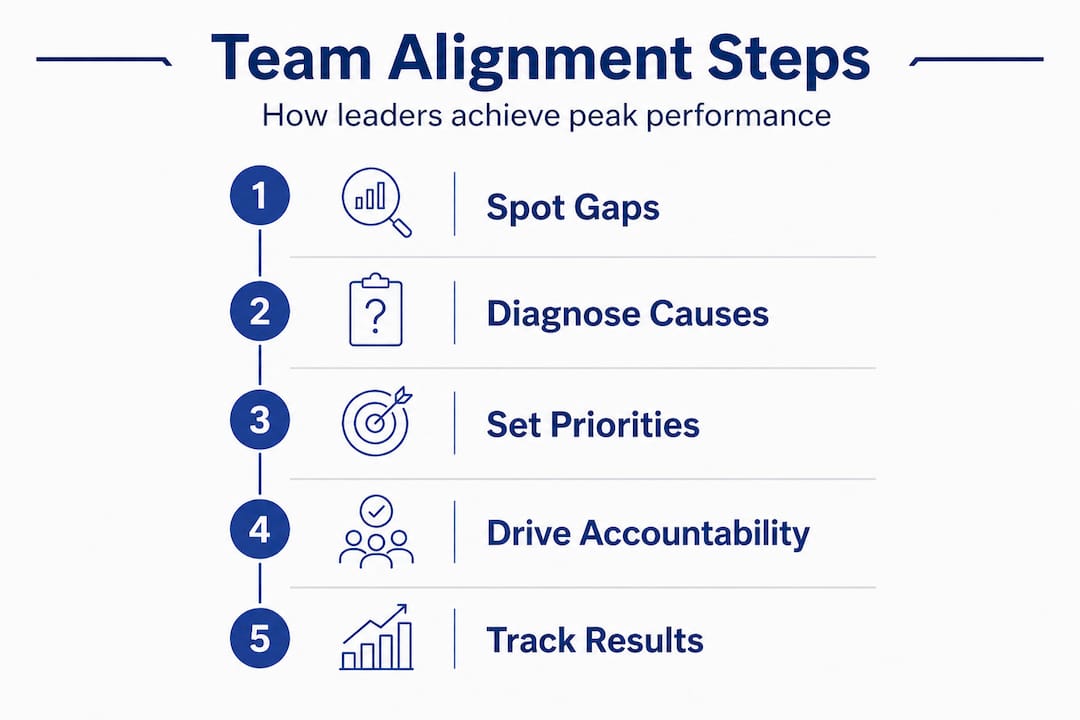 Team Alignment Steps

How leaders achieve peak performance

1 Spot Gaps

2 ? Diagnose Causes

3 Set Priorities

4 Drive Accountability

5 Track Results