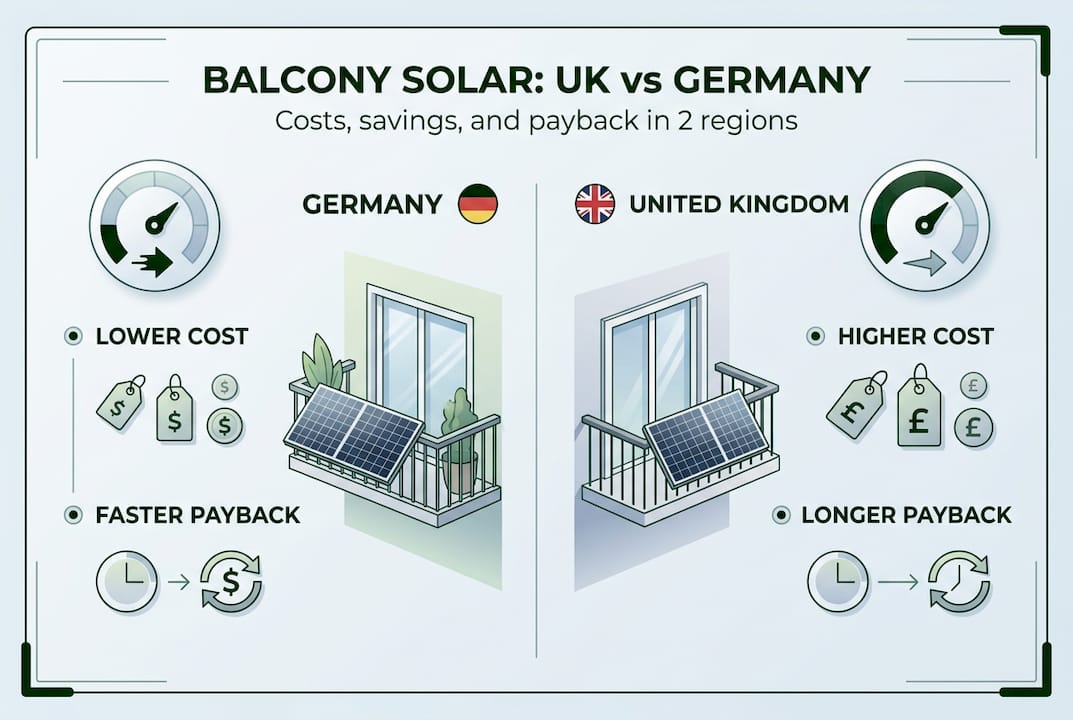 BALCONY SOLAR: UK vs GERMANY

Costs, savings, and payback in 2 regions

GERMANY

LOWER COST

$ $ $ $

FASTER PAYBACK

$

UNITED KINGDOM

HIGHER COST

£ £ £ £

LONGER PAYBACK